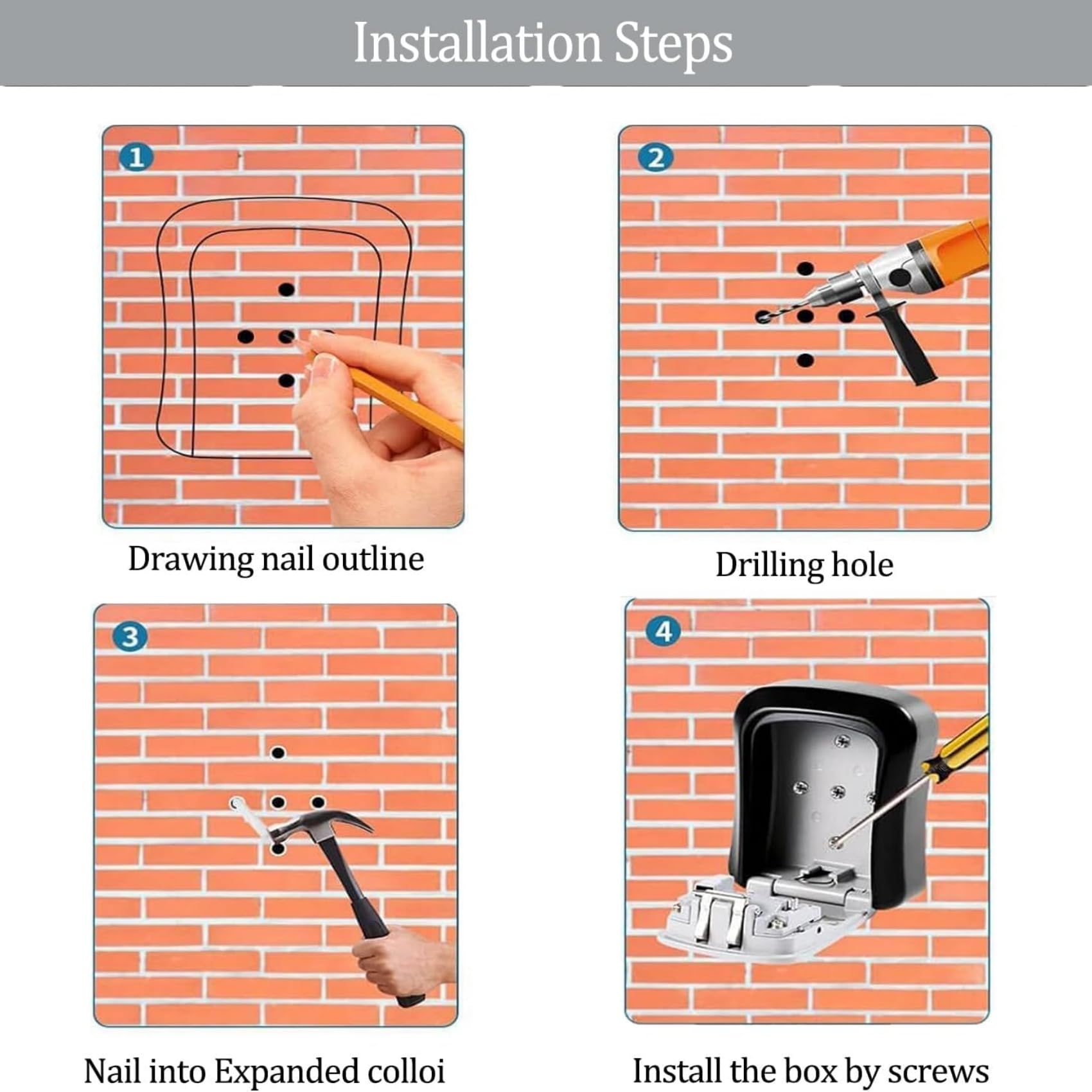 Installation Steps

1

Drawing nail outline

2

Drilling hole

3

Nail into Expanded colloi

4

Install the box by screws