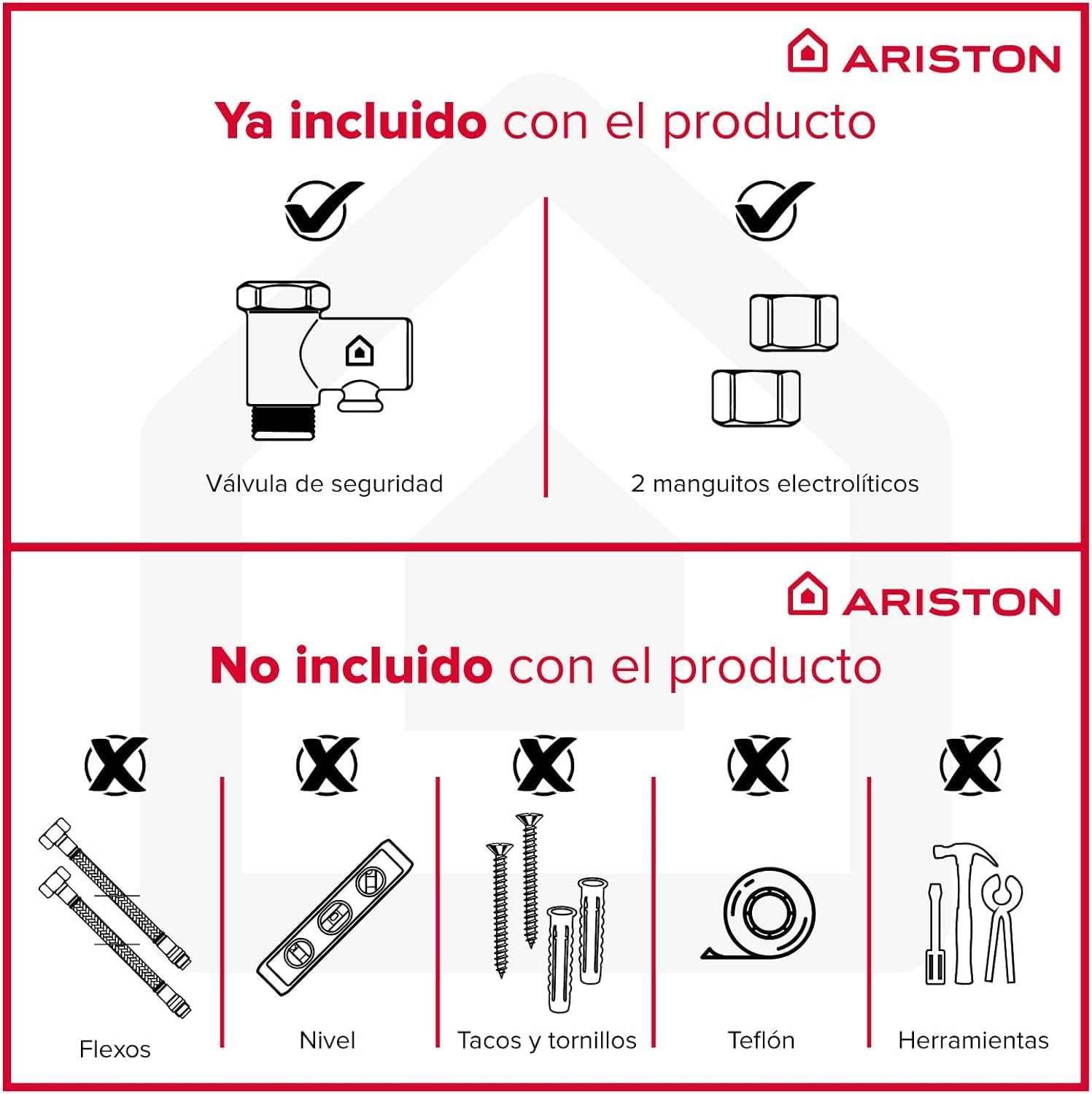 ARISTON

Ya incluido con el producto

Válvula de seguridad

2 manguitos electrolíticos

ARISTON

No incluido con el producto

Flexos

Nivel

Tacos y tornillos

Teflón

Herramientas