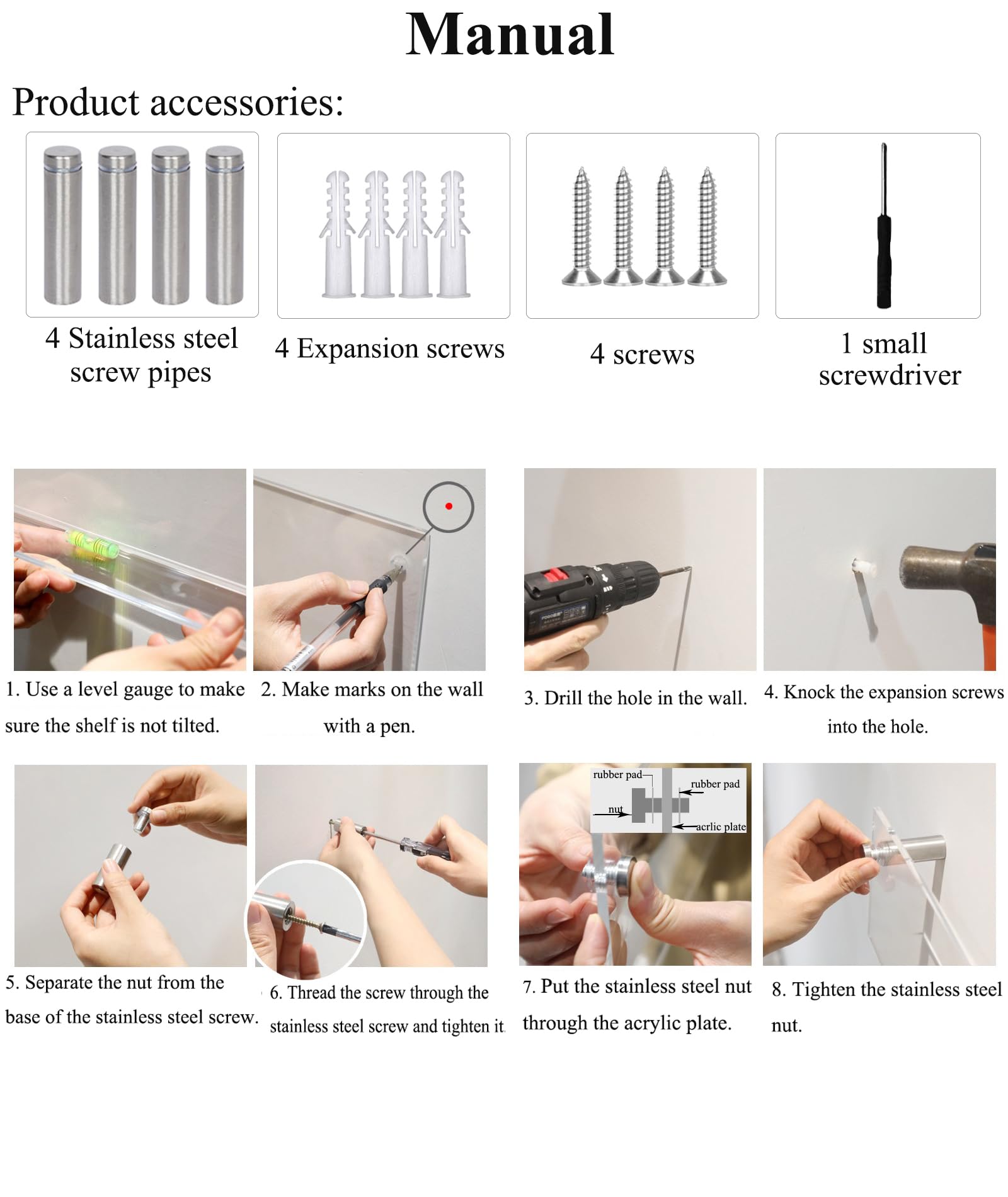 Manual

Product accessories:

4 Stainless steel screw pipes

4 Expansion screws

4 screws

1 small screwdriver

1. Use a level gauge to make sure the shelf is not tilted.

2. Make marks on the wall with a pen.

3. Drill the hole in the wall.

4. Knock the expansion screws into the hole.

5. Separate the nut from the base of the stainless steel screw.

6. Thread the screw through the stainless steel screw and tighten it.

rubber pad
rubber pad
nut
acrlic plate

7. Put the stainless steel nut through the acrylic plate.

8. Tighten the stainless steel nut.