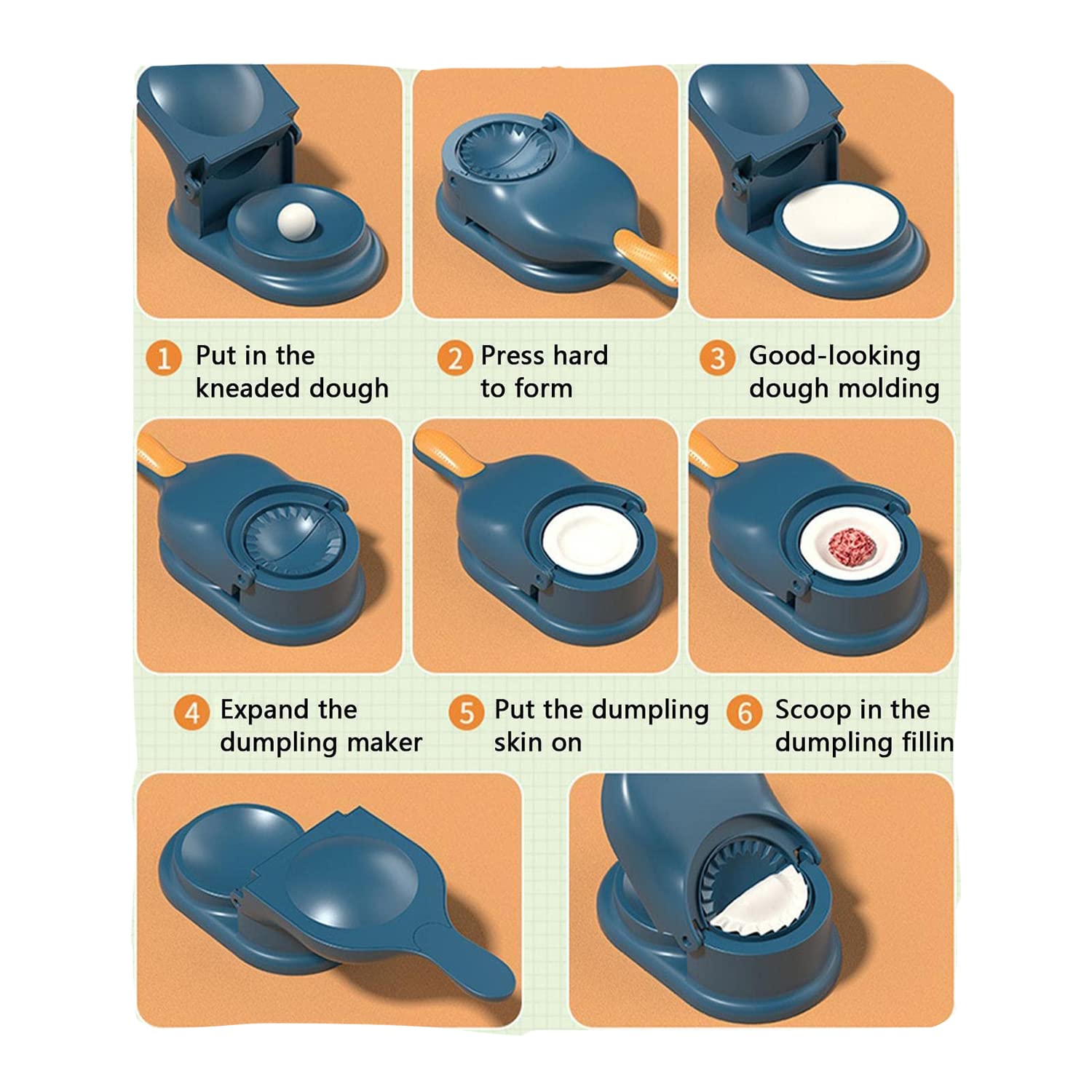 1 Put in the kneaded dough

2 Press hard to form

3 Good-looking dough molding

4 Expand the dumpling maker

5 Put the dumpling skin on

6 Scoop in the dumpling fillin