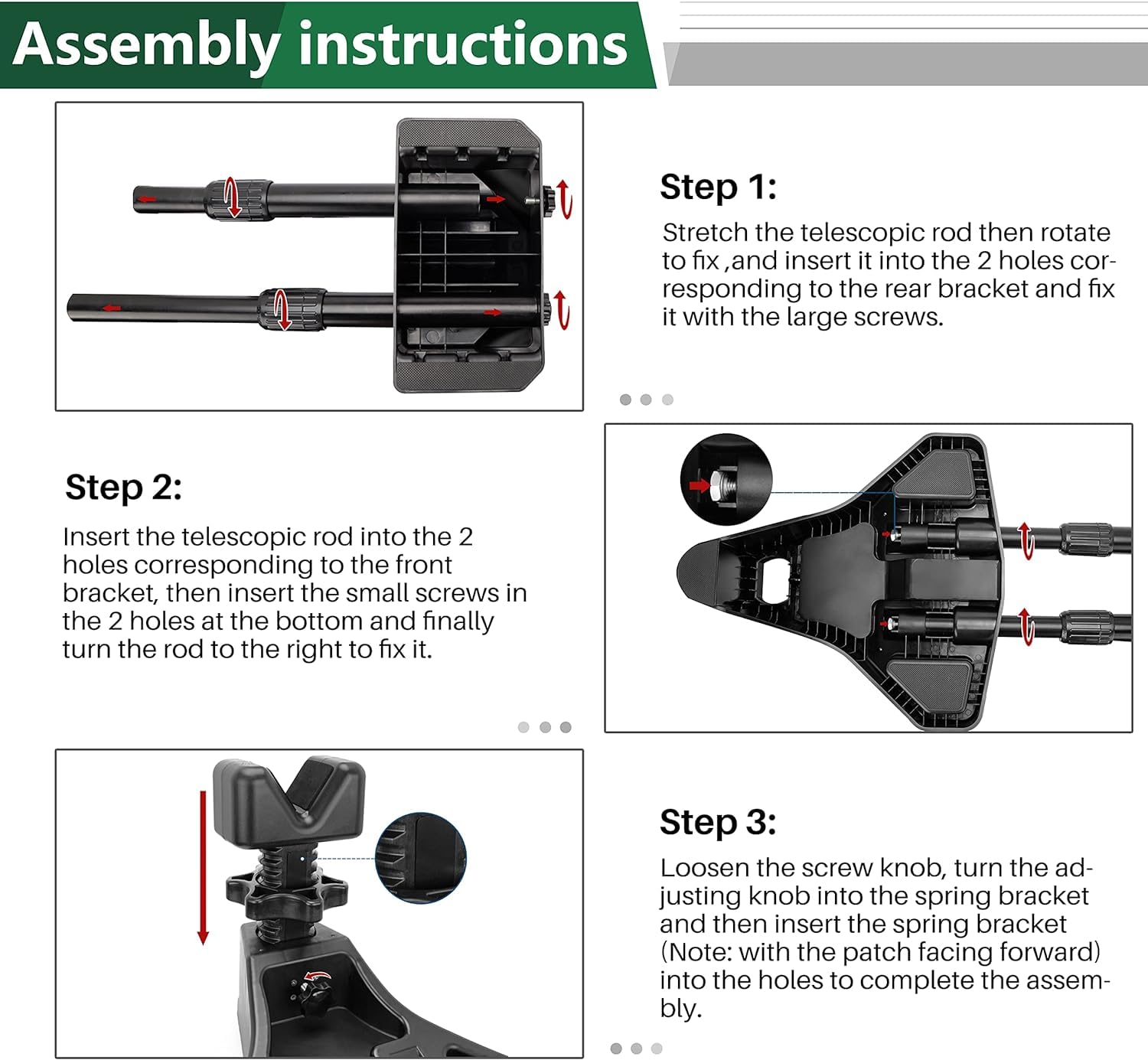 Assembly instructions

Step 1:
Stretch the telescopic rod then rotate to fix ,and insert it into the 2 holes corresponding to the rear bracket and fix it with the large screws.

Step 2:
Insert the telescopic rod into the 2 holes corresponding to the front bracket, then insert the small screws in the 2 holes at the bottom and finally turn the rod to the right to fix it.

Step 3:
Loosen the screw knob, turn the adjusting knob into the spring bracket and then insert the spring bracket (Note: with the patch facing forward) into the holes to complete the assembly.