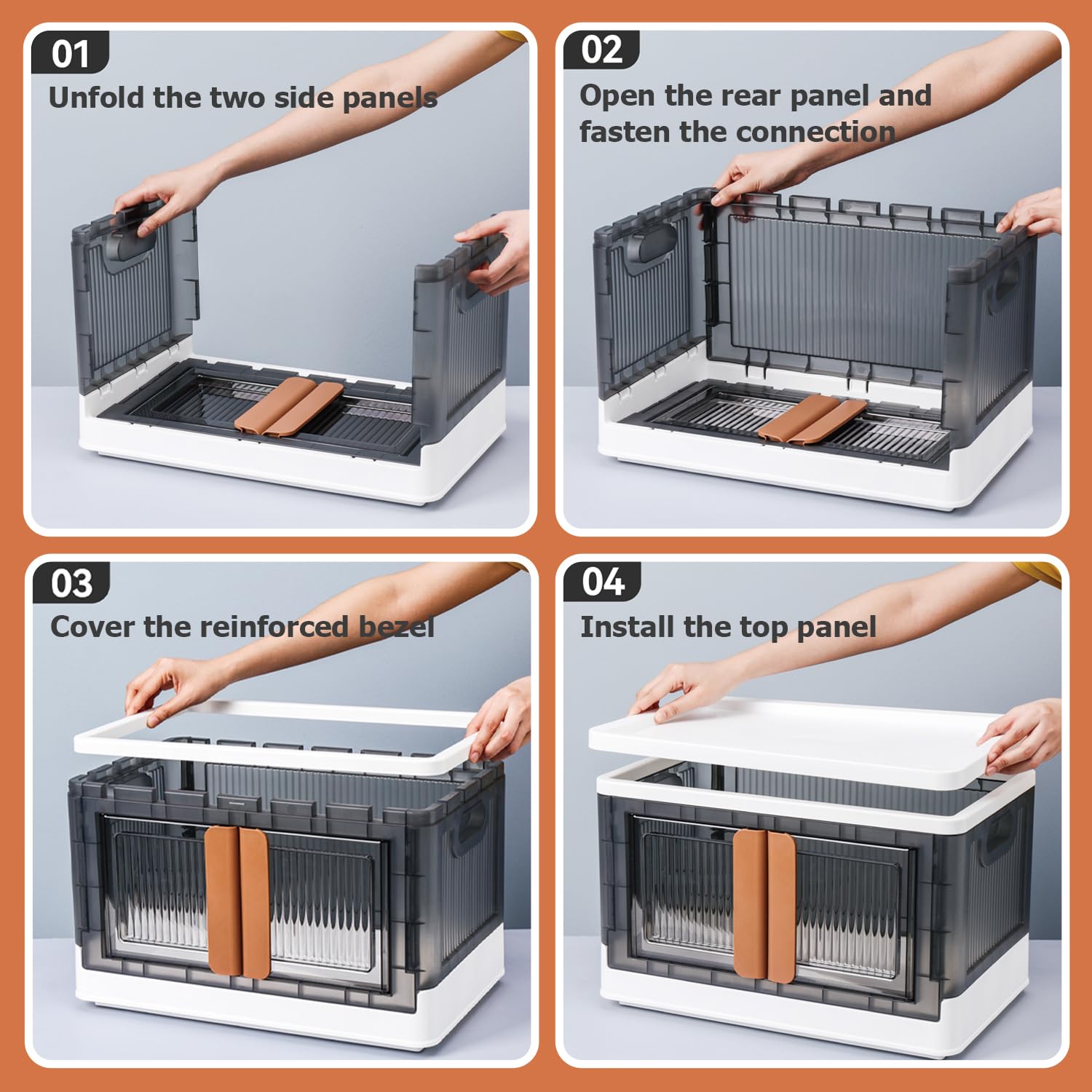 01
Unfold the two side panels

02
Open the rear panel and fasten the connection

03
Cover the reinforced bezel

04
Install the top panel