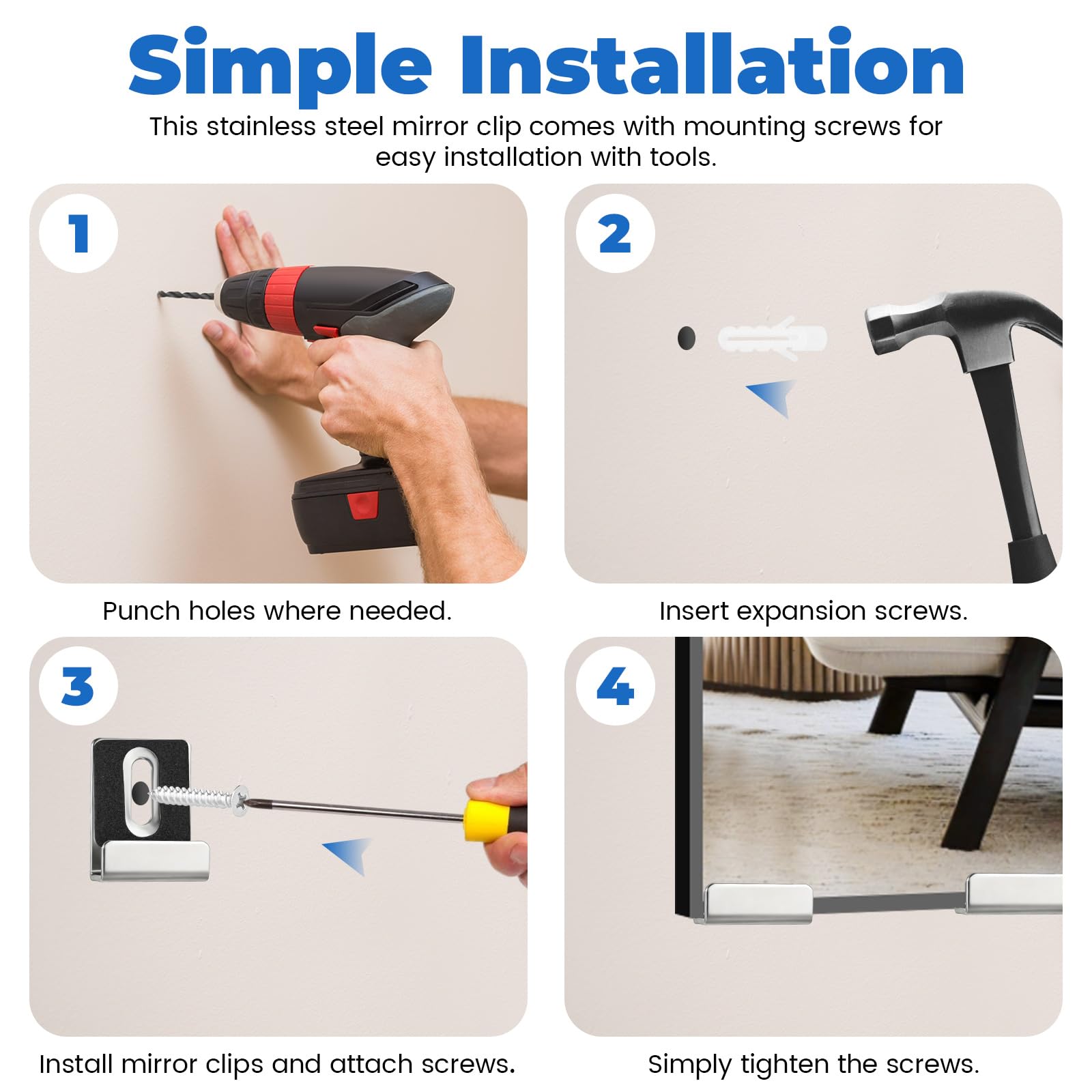 Simple Installation

This stainless steel mirror clip comes with mounting screws for easy installation with tools.

1

Punch holes where needed.

2

Insert expansion screws.

3

Install mirror clips and attach screws.

4

Simply tighten the screws.