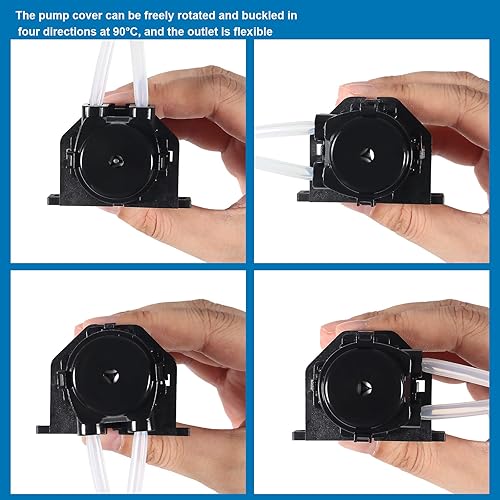 The pump cover can be freely rotated and buckled in four directions at 90°C, and the outlet is flexible