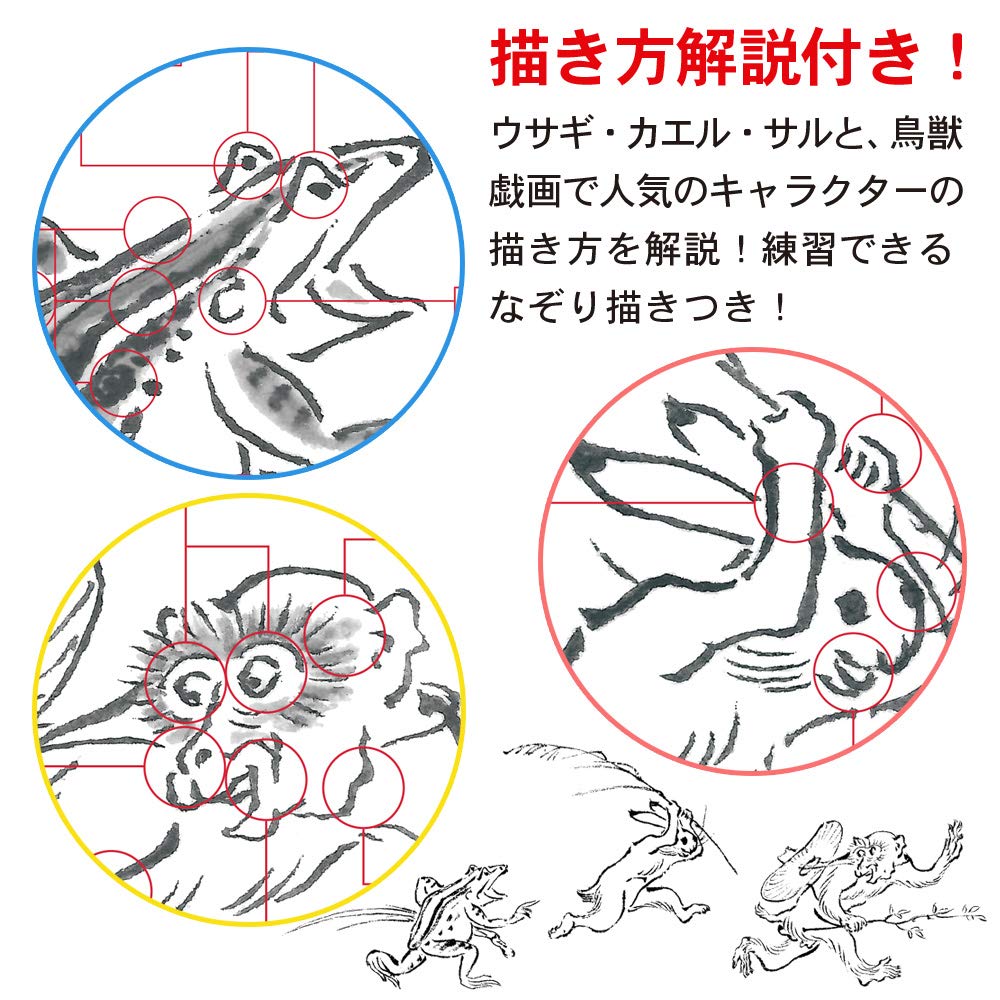 描き方解説付き！

ウサギ・カエル・サルと、鳥獣戯画で人気のキャラクターの描き方を解説！練習できるなぞり描きつき！