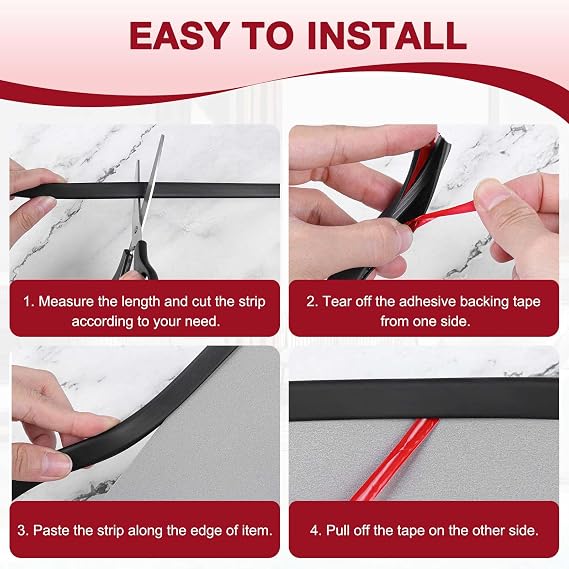 EASY TO INSTALL

1. Measure the length and cut the strip according to your need.

2. Tear off the adhesive backing tape from one side.

3. Paste the strip along the edge of item.

4. Pull off the tape on the other side.