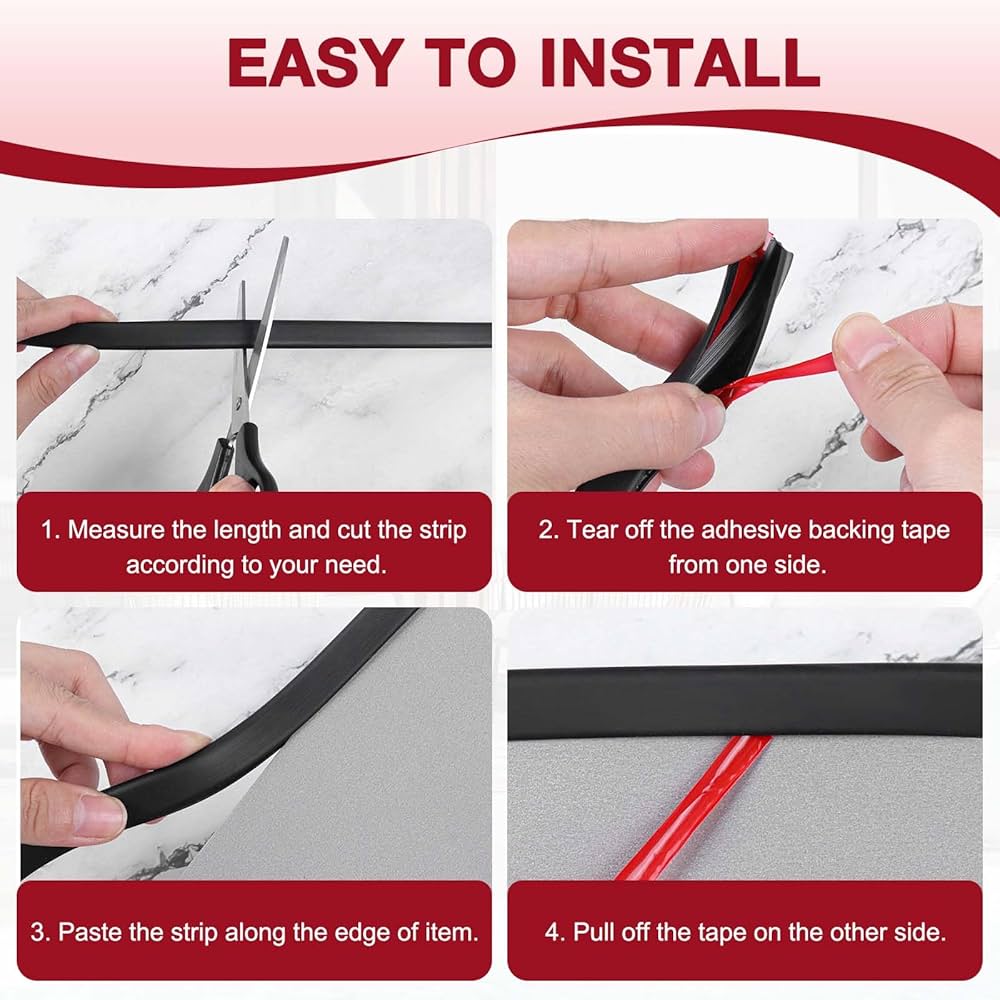 EASY TO INSTALL

1. Measure the length and cut the strip according to your need.

2. Tear off the adhesive backing tape from one side.

3. Paste the strip along the edge of item.

4. Pull off the tape on the other side.