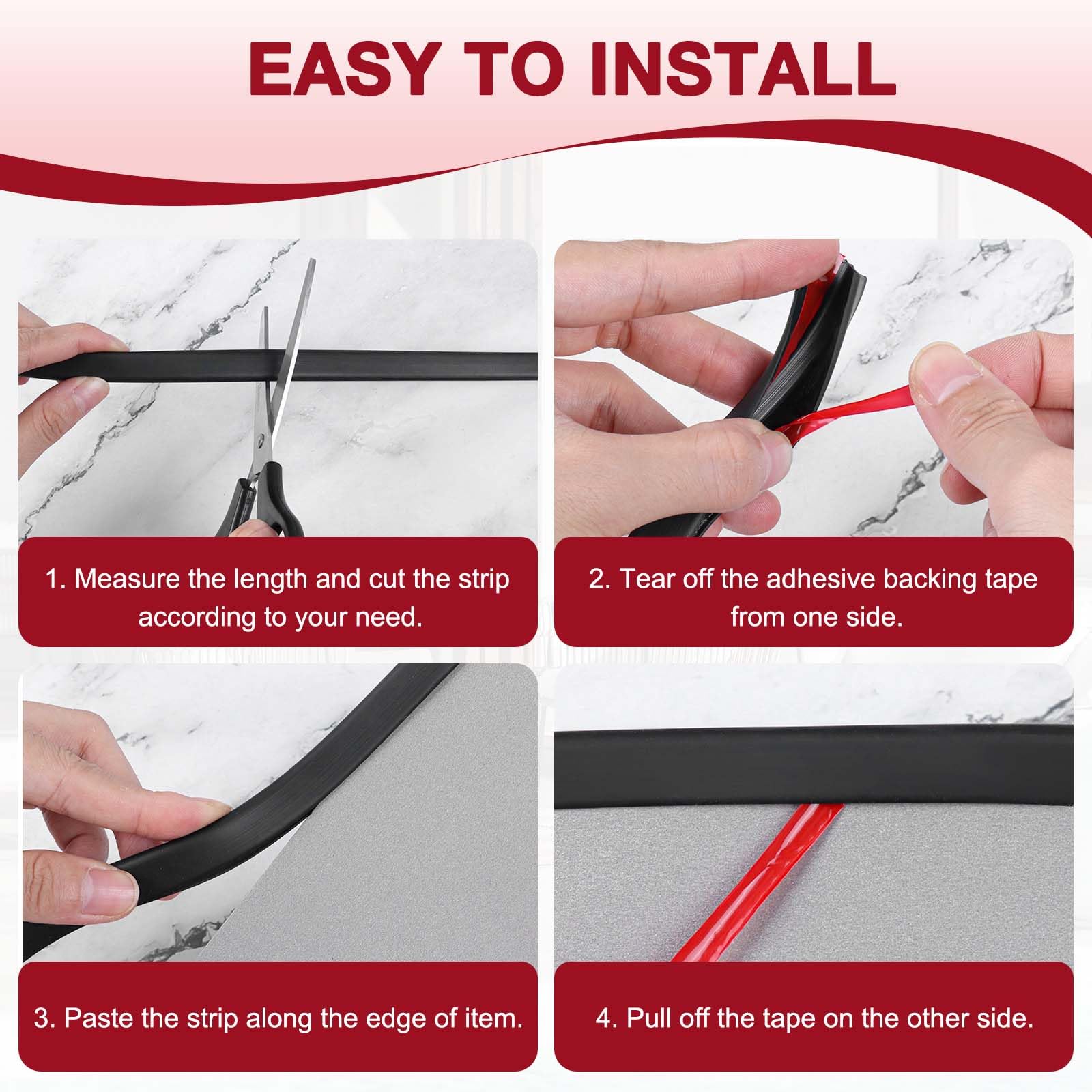 EASY TO INSTALL

1. Measure the length and cut the strip according to your need.

2. Tear off the adhesive backing tape from one side.

3. Paste the strip along the edge of item.

4. Pull off the tape on the other side.