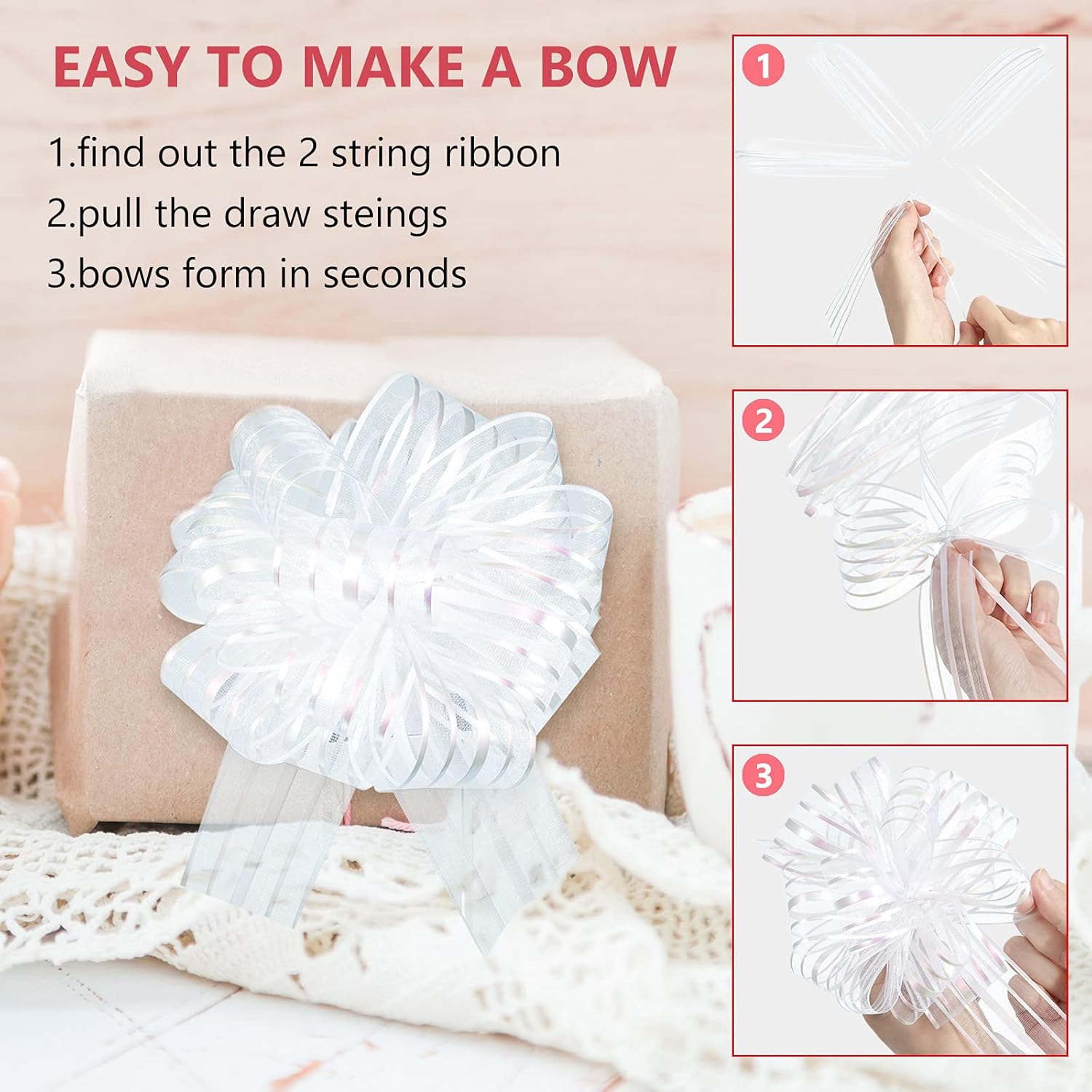 EASY TO MAKE A BOW

1.find out the 2 string ribbon
2.pull the draw steings
3.bows form in seconds

1

2

3