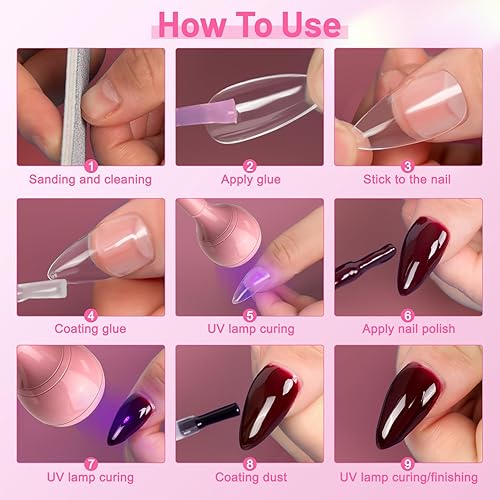 How To Use

1
Sanding and cleaning

2
Apply glue

3
Stick to the nail

4
Coating glue

5
UV lamp curing

6
Apply nail polish

7
UV lamp curing

8
Coating dust

9
UV lamp curing/finishing