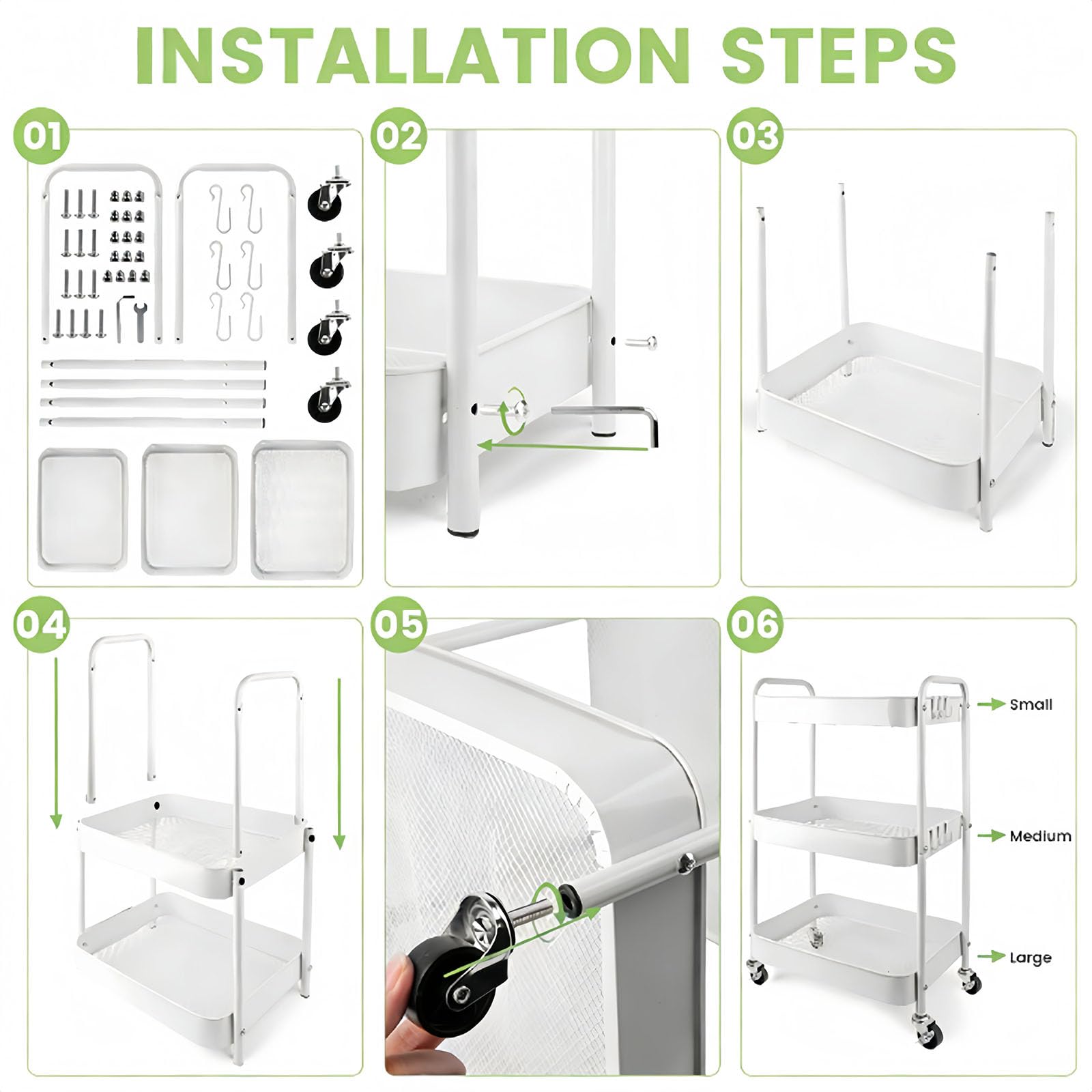 INSTALLATION STEPS

01

02

03

04

05

06

Small

Medium

Large