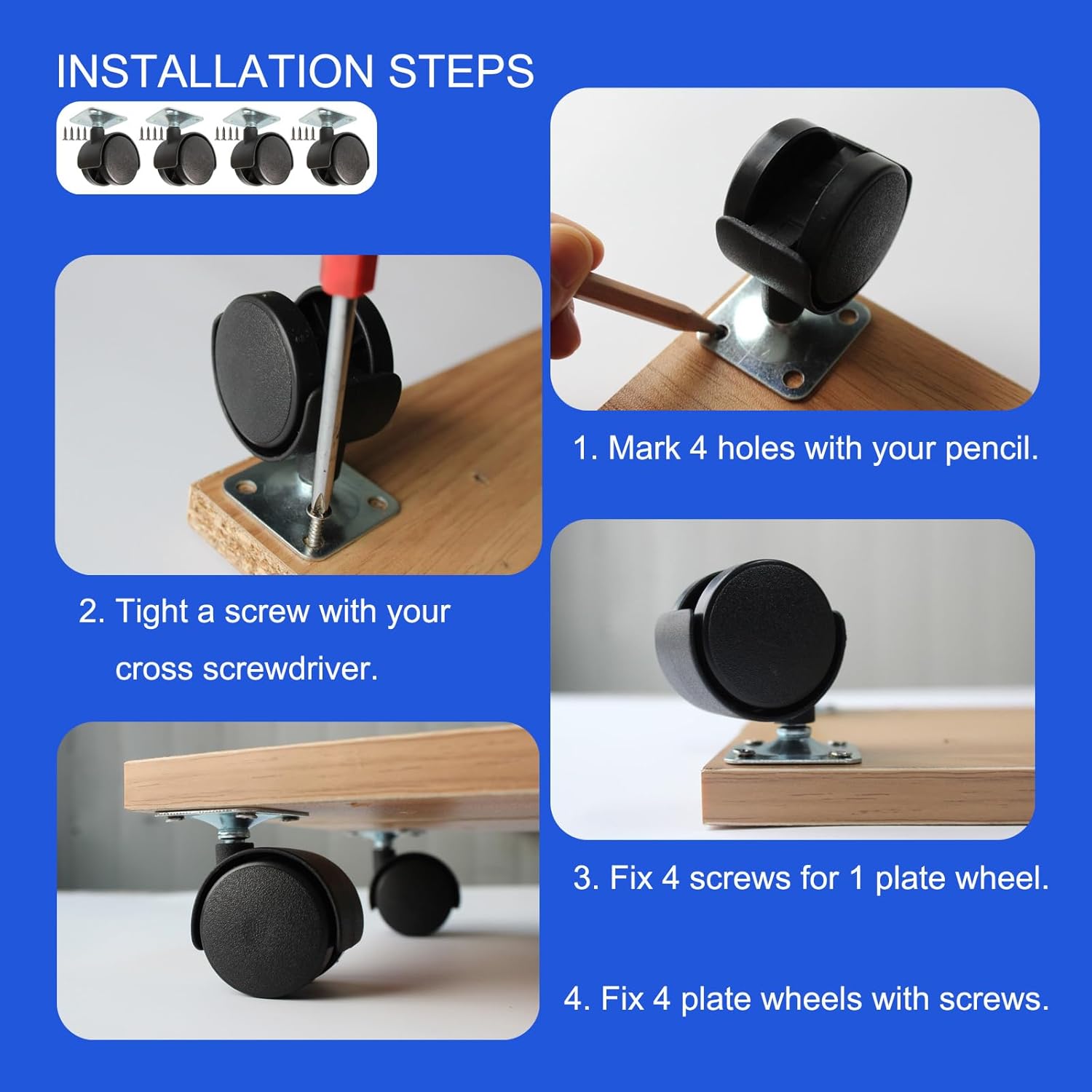 INSTALLATION STEPS

1. Mark 4 holes with your pencil.

2. Tight a screw with your cross screwdriver.

3. Fix 4 screws for 1 plate wheel.

4. Fix 4 plate wheels with screws.