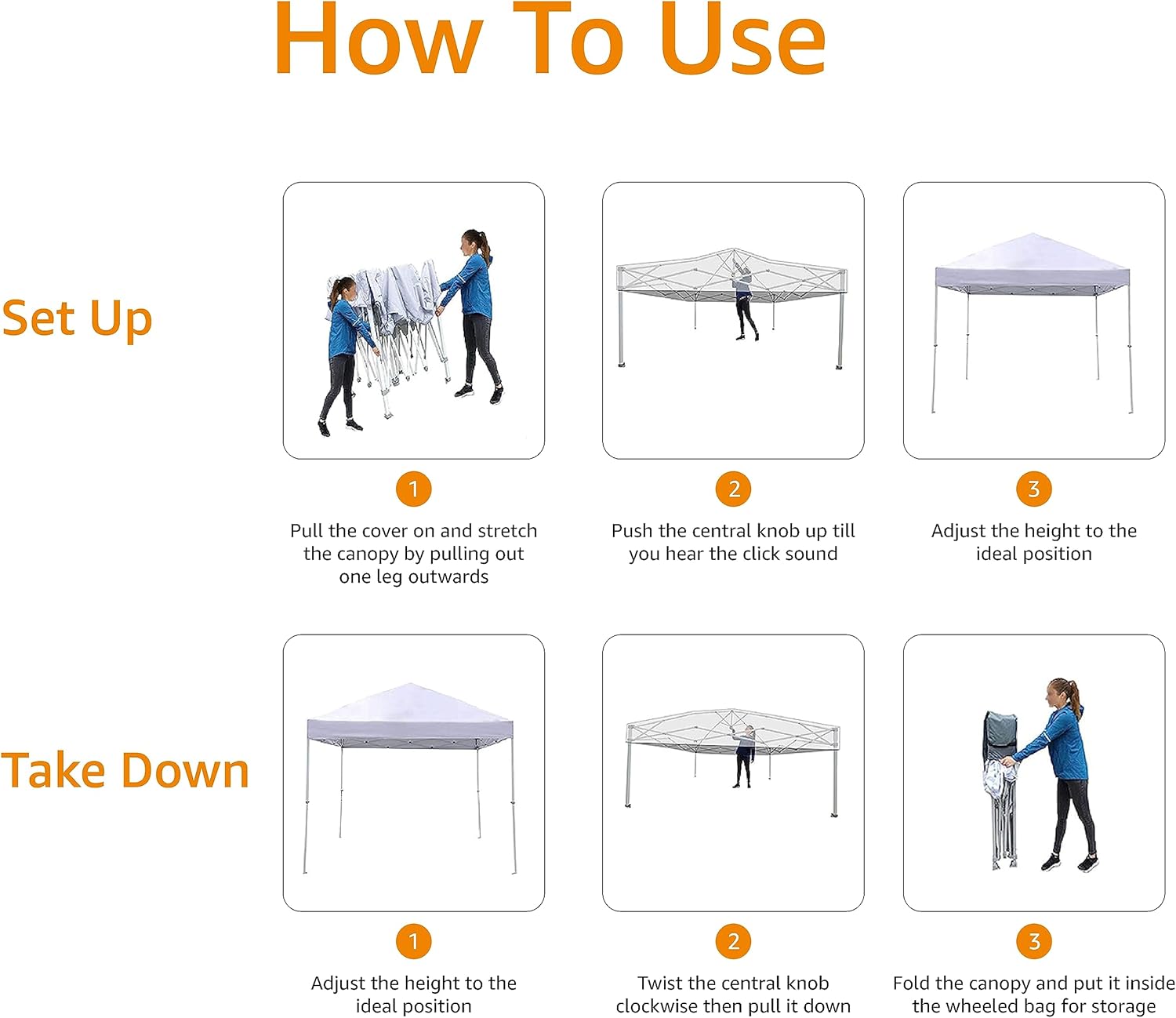 How To Use

Set Up

1
Pull the cover on and stretch the canopy by pulling out one leg outwards

2
Push the central knob up till you hear the click sound

3
Adjust the height to the ideal position

Take Down

1
Adjust the height to the ideal position

2
Twist the central knob clockwise then pull it down

3
Fold the canopy and put it inside the wheeled bag for storage