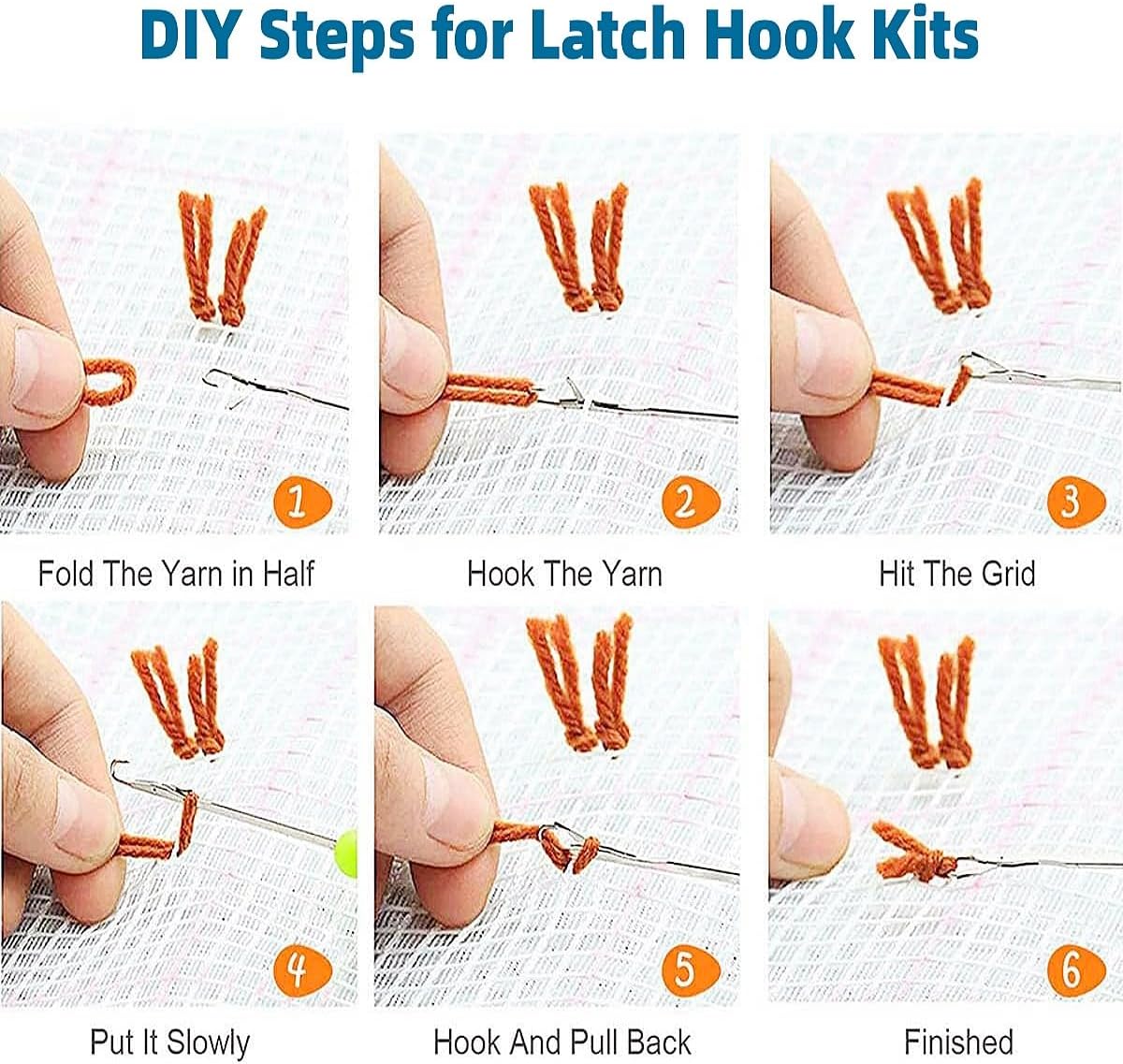 DIY Steps for Latch Hook Kits

1
Fold The Yarn in Half

2
Hook The Yarn

3
Hit The Grid

4
Put It Slowly

5
Hook And Pull Back

6
Finished