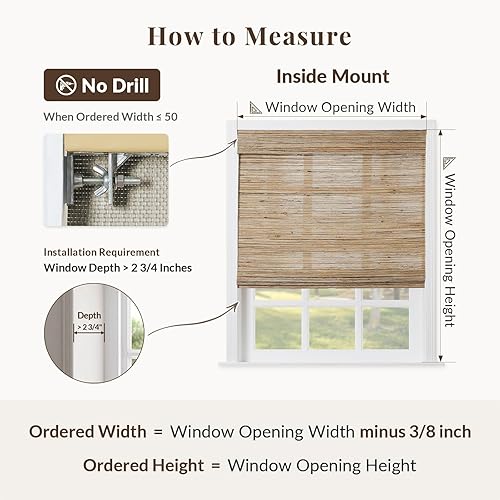 How to Measure

No Drill

When Ordered Width ≤ 50

Installation Requirement
Window Depth > 2 3/4 Inches

Depth
> 2 3/4"

Inside Mount

Window Opening Width

Window Opening Height

Ordered Width = Window Opening Width minus 3/8 inch

Ordered Height = Window Opening Height