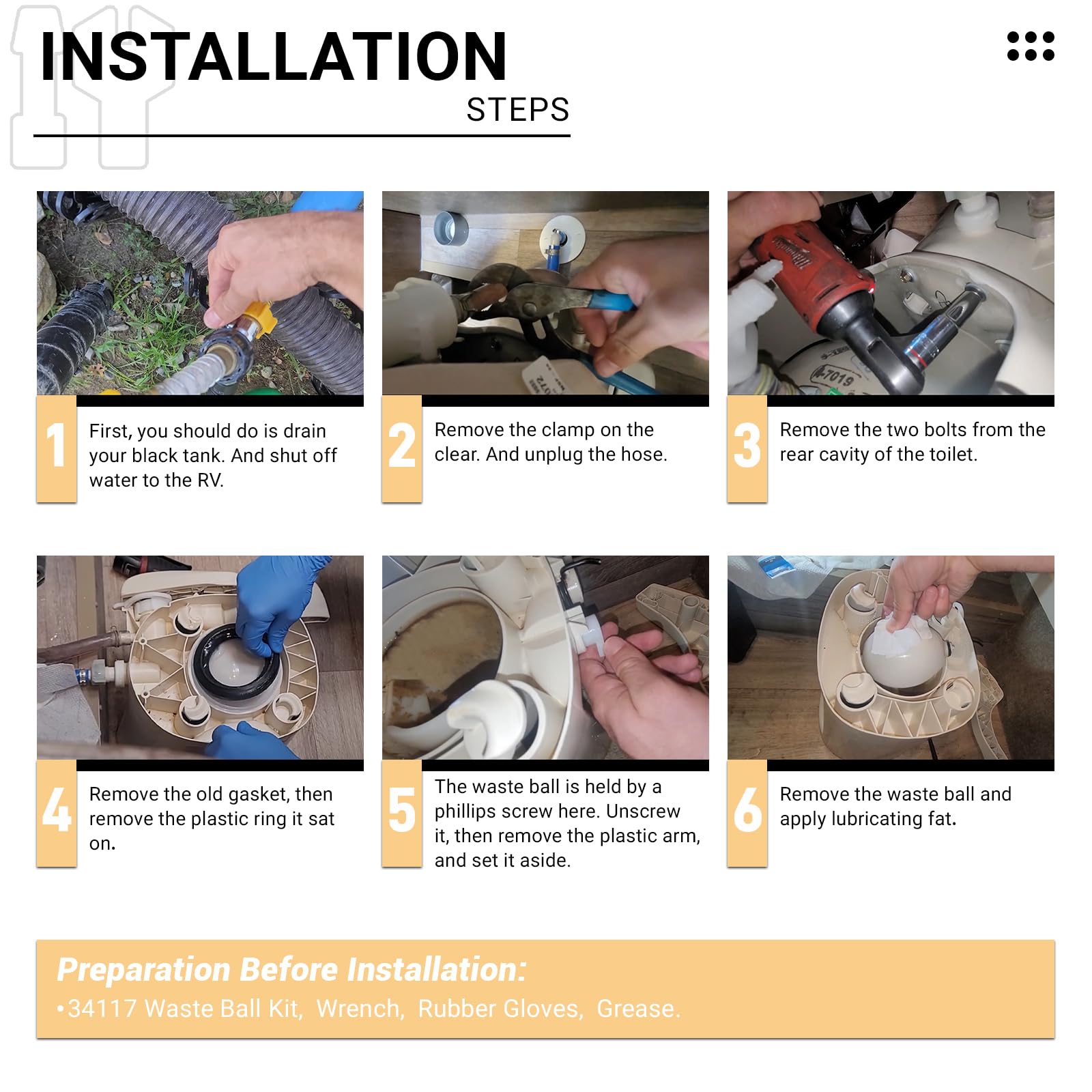 INSTALLATION
STEPS

1
First, you should do is drain your black tank. And shut off water to the RV.

2
Remove the clamp on the clear. And unplug the hose.

3
Remove the two bolts from the rear cavity of the toilet.

4
Remove the old gasket, then remove the plastic ring it sat on.

5
The waste ball is held by a phillips screw here. Unscrew it, then remove the plastic arm, and set it aside.

6
Remove the waste ball and apply lubricating fat.

Preparation Before Installation:
•34117 Waste Ball Kit, Wrench, Rubber Gloves, Grease.