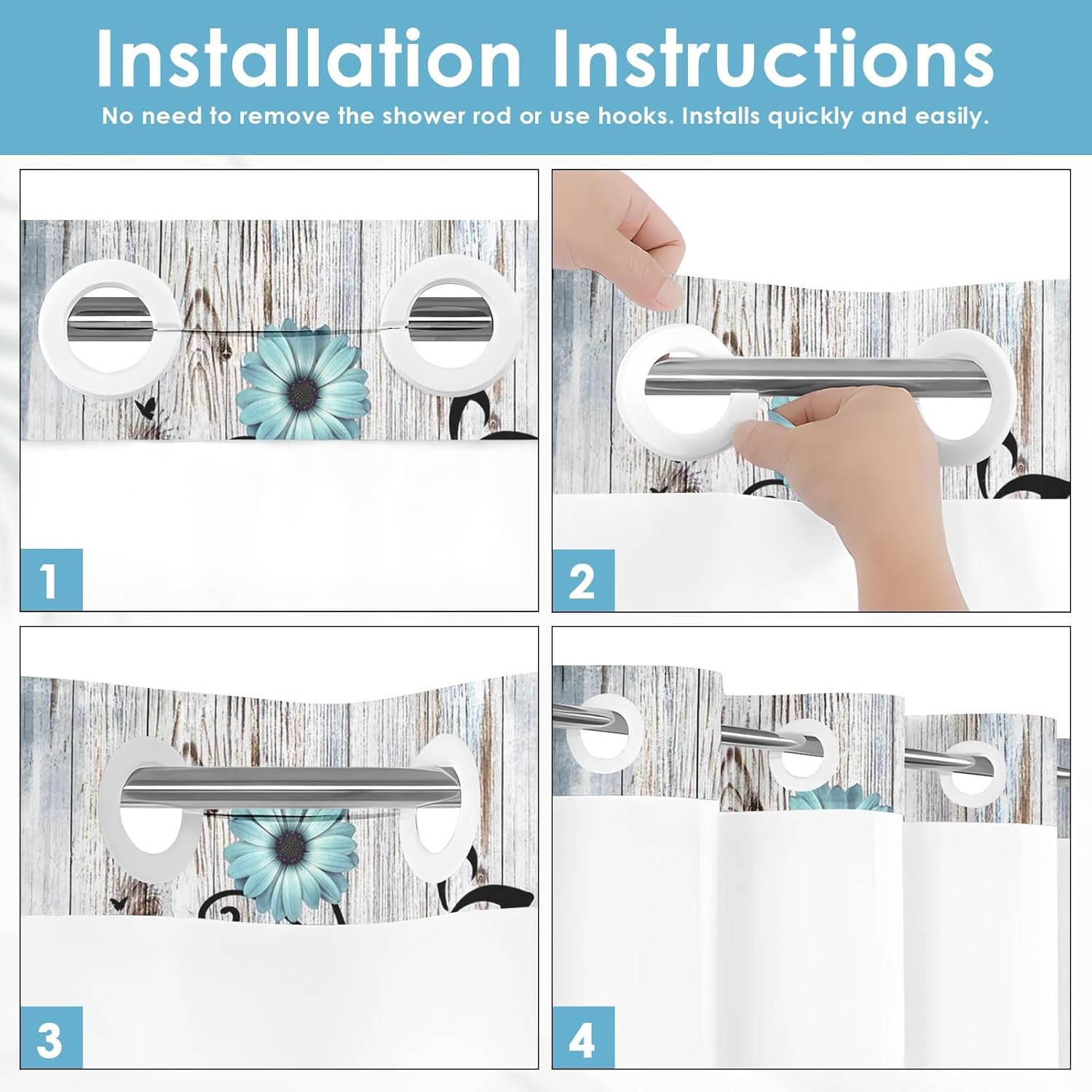 Installation Instructions

No need to remove the shower rod or use hooks. Installs quickly and easily.

1

2

3

4