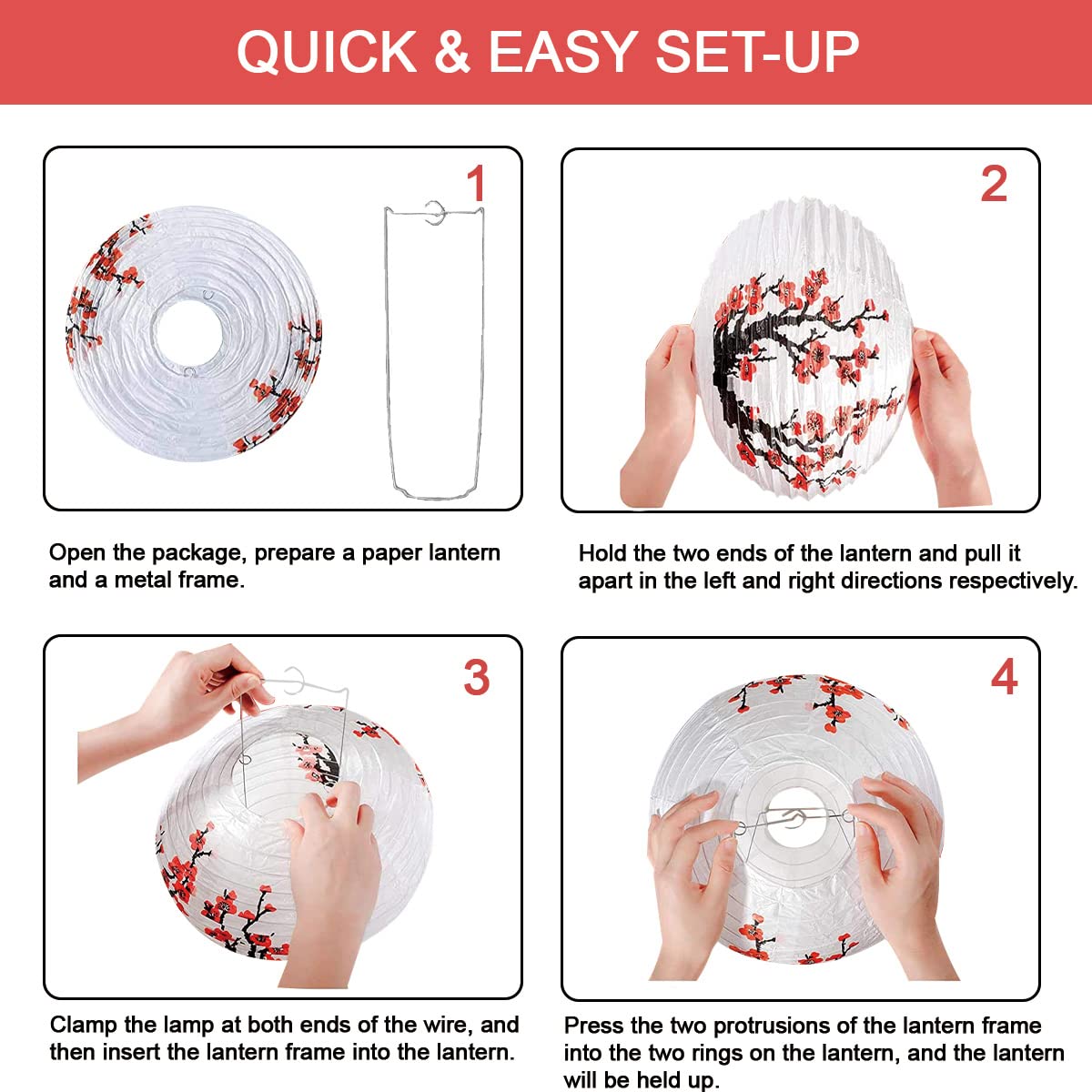 QUICK & EASY SET-UP

1

Open the package, prepare a paper lantern and a metal frame.

2

Hold the two ends of the lantern and pull it apart in the left and right directions respectively.

3

Clamp the lamp at both ends of the wire, and then insert the lantern frame into the lantern.

4

Press the two protrusions of the lantern frame into the two rings on the lantern, and the lantern will be held up.