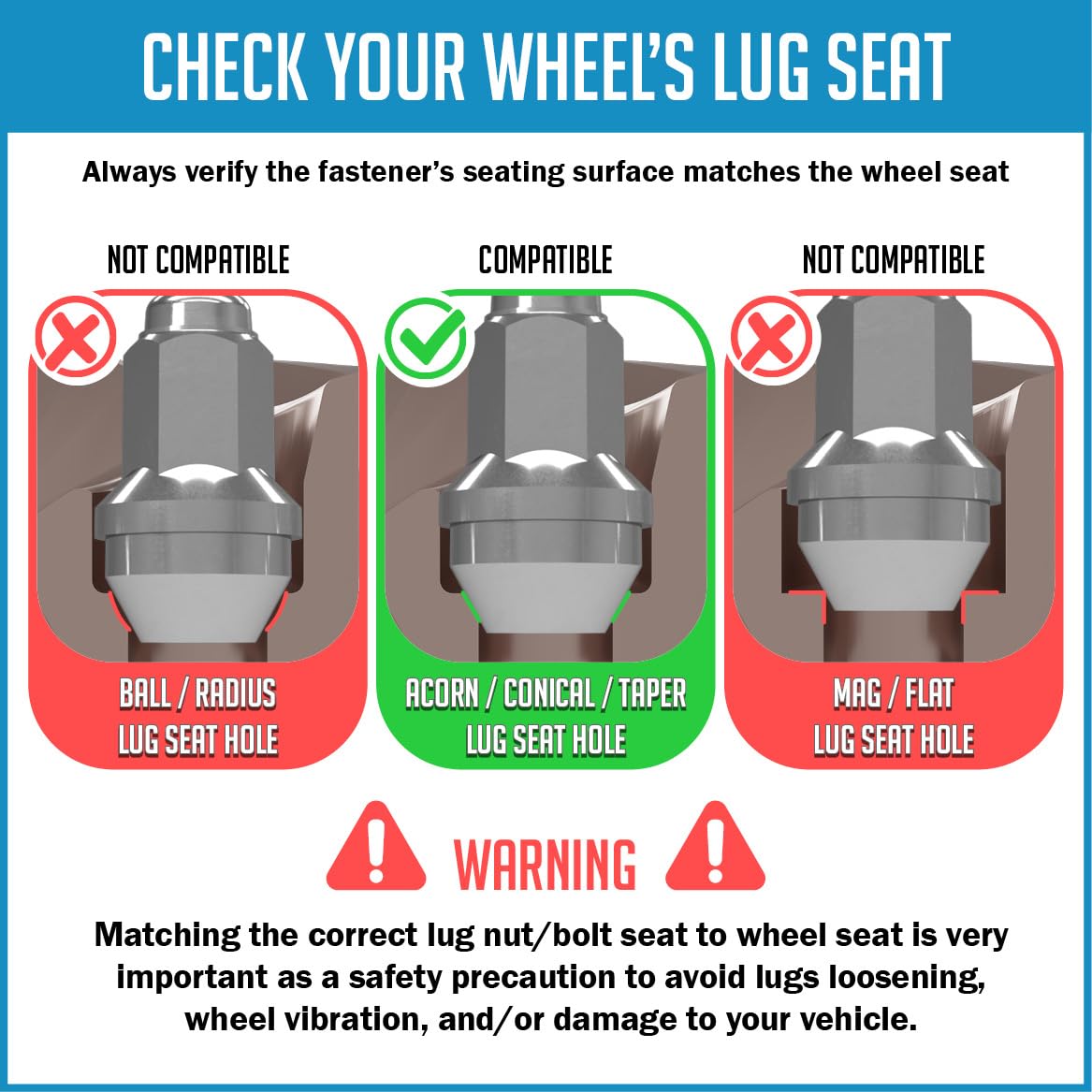 CHECK YOUR WHEEL'S LUG SEAT

Always verify the fastener's seating surface matches the wheel seat

NOT COMPATIBLE

BALL / RADIUS LUG SEAT HOLE

COMPATIBLE

ACORN / CONICAL / TAPER LUG SEAT HOLE

NOT COMPATIBLE

MAG / FLAT LUG SEAT HOLE

WARNING

Matching the correct lug nut/bolt seat to wheel seat is very important as a safety precaution to avoid lugs loosening, wheel vibration, and/or damage to your vehicle.