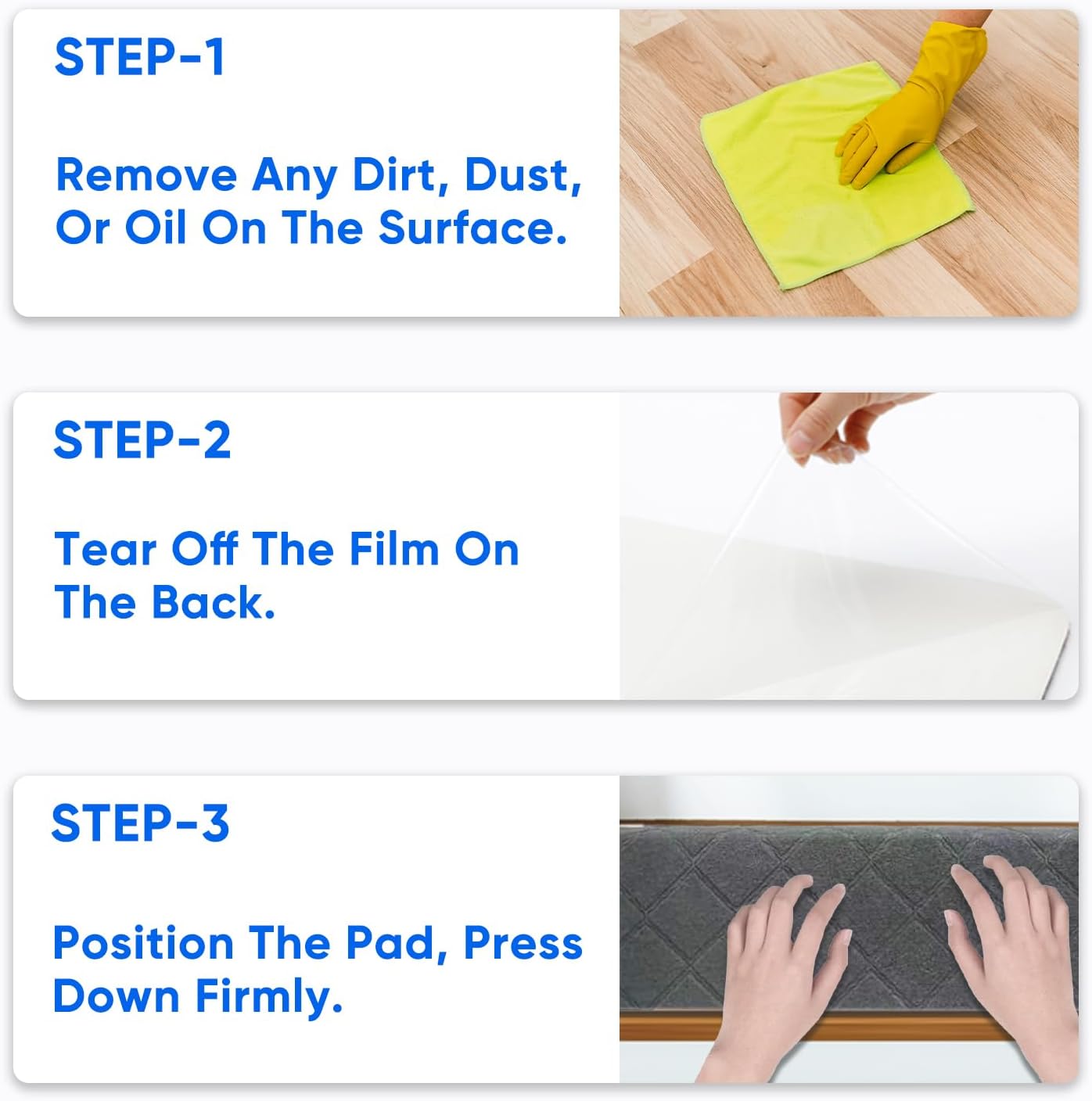 STEP-1

Remove Any Dirt, Dust, Or Oil On The Surface.

STEP-2

Tear Off The Film On The Back.

STEP-3

Position The Pad, Press Down Firmly.