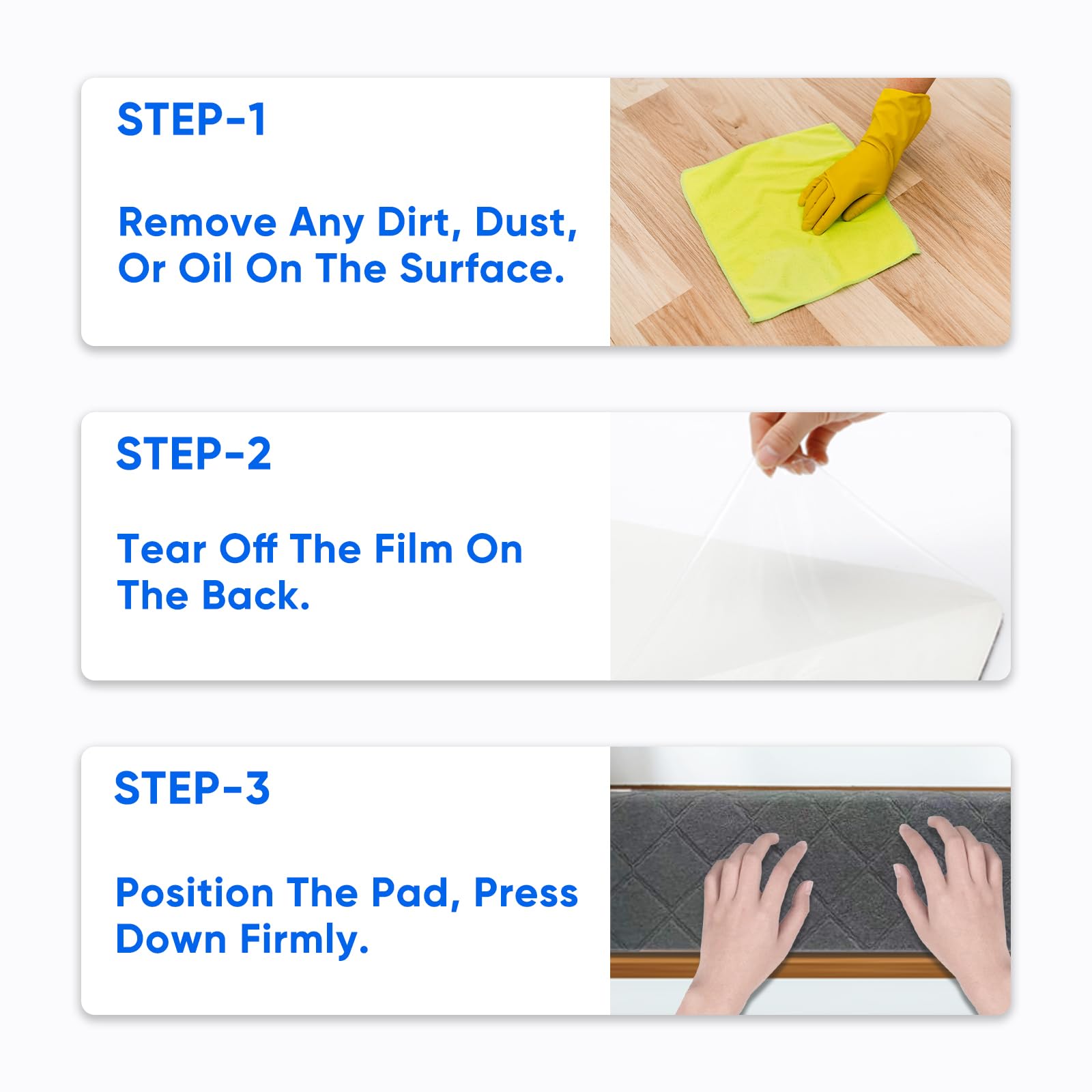 STEP-1

Remove Any Dirt, Dust, Or Oil On The Surface.

STEP-2

Tear Off The Film On The Back.

STEP-3

Position The Pad, Press Down Firmly.