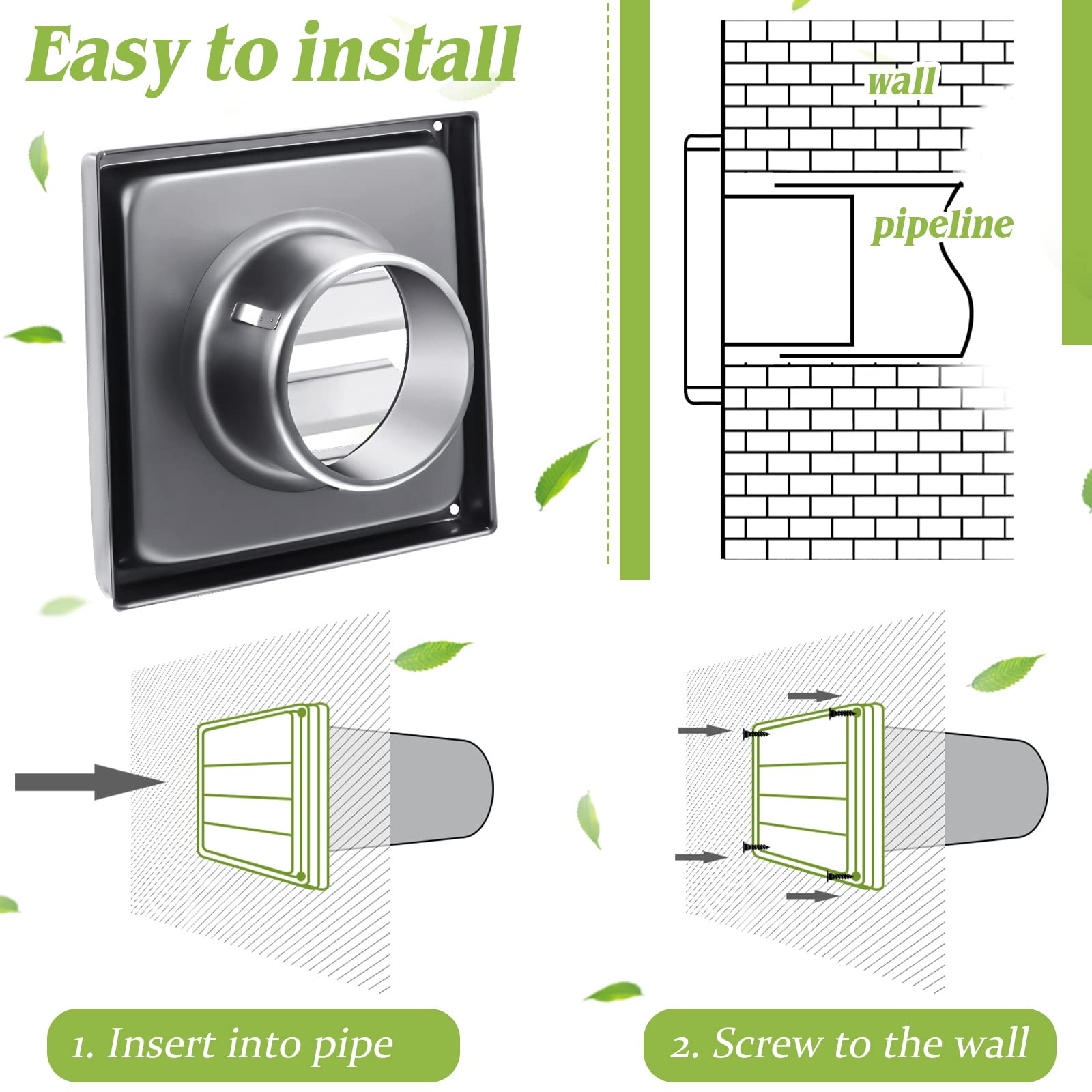 Easy to install

wall

pipeline

1. Insert into pipe

2. Screw to the wall