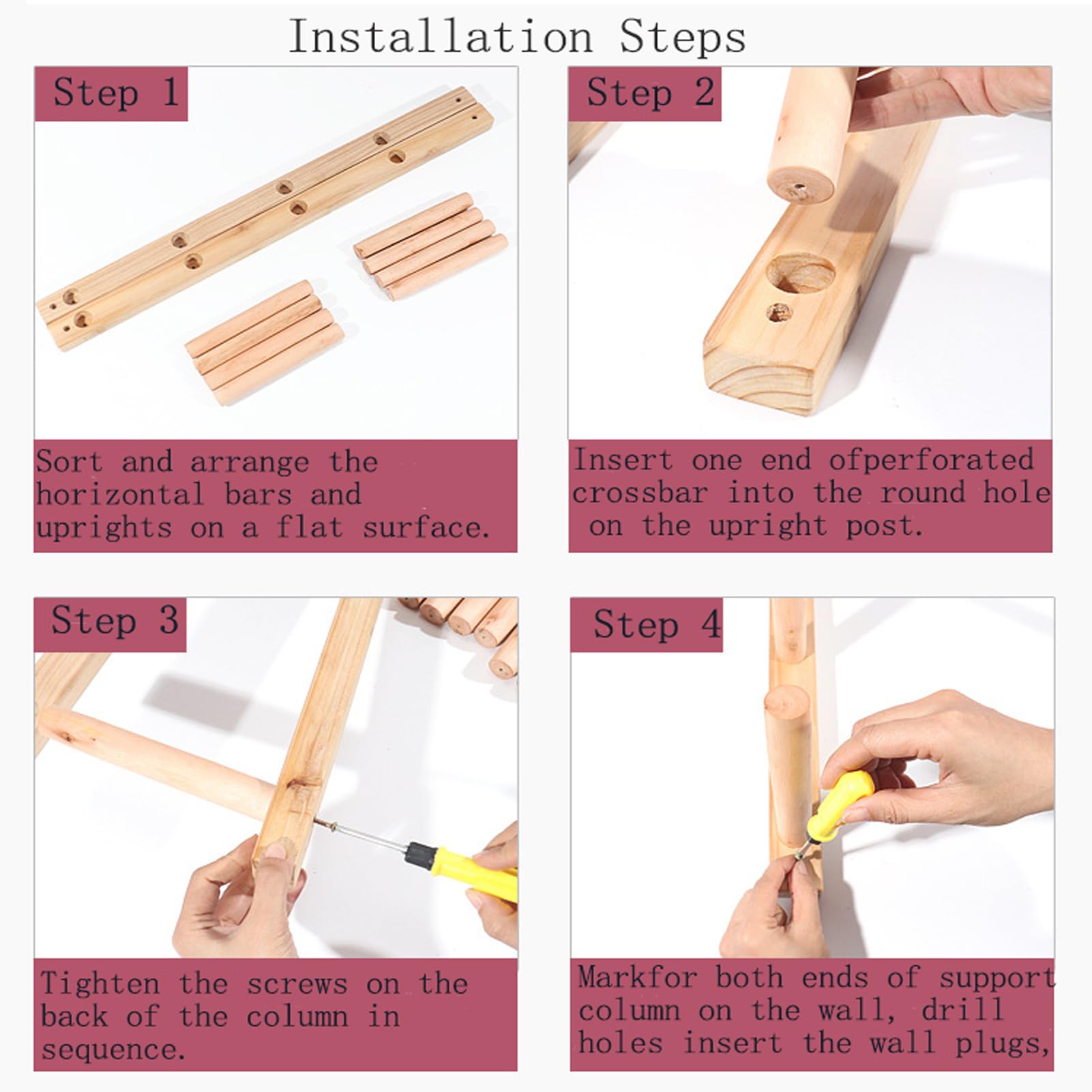 Installation Steps

Step 1

Sort and arrange the horizontal bars and uprights on a flat surface.

Step 2

Insert one end ofperforated crossbar into the round hole on the upright post.

Step 3

Tighten the screws on the back of the column in sequence.

Step 4

Markfor both ends of support column on the wall, drill holes insert the wall plugs,