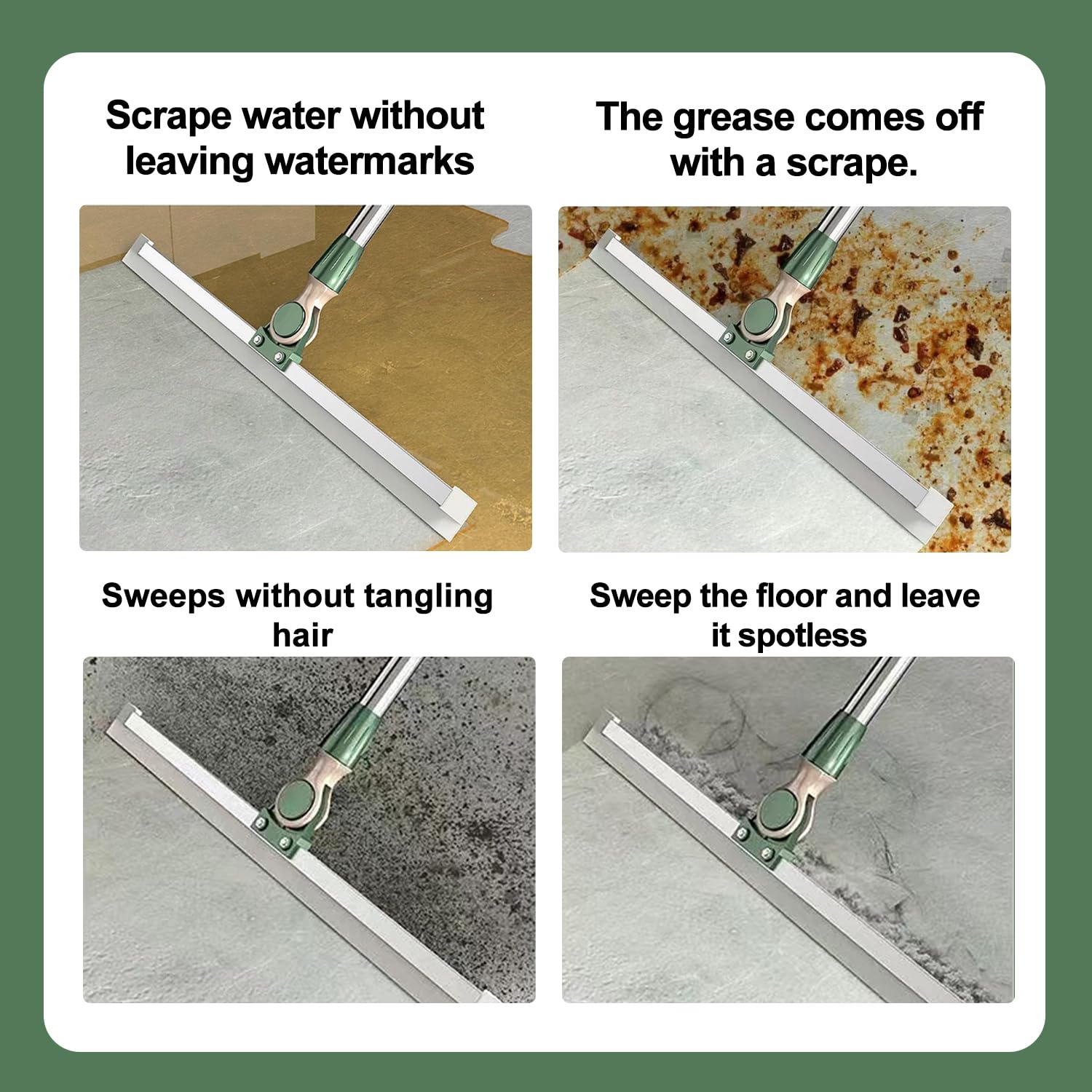 Scrape water without leaving watermarks

The grease comes off with a scrape.

Sweeps without tangling hair

Sweep the floor and leave it spotless