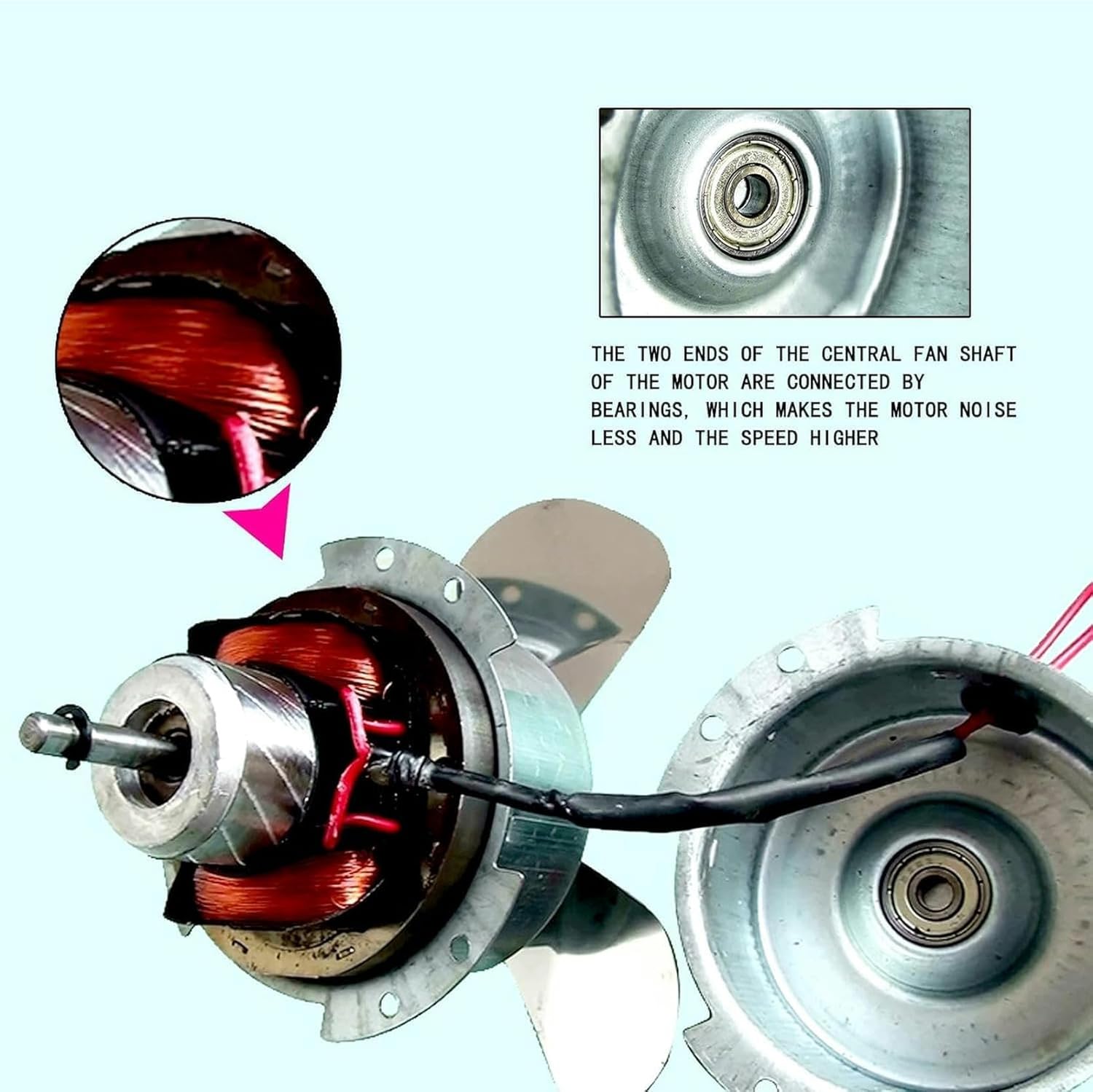 THE TWO ENDS OF THE CENTRAL FAN SHAFT OF THE MOTOR ARE CONNECTED BY BEARINGS, WHICH MAKES THE MOTOR NOISE LESS AND THE SPEED HIGHER