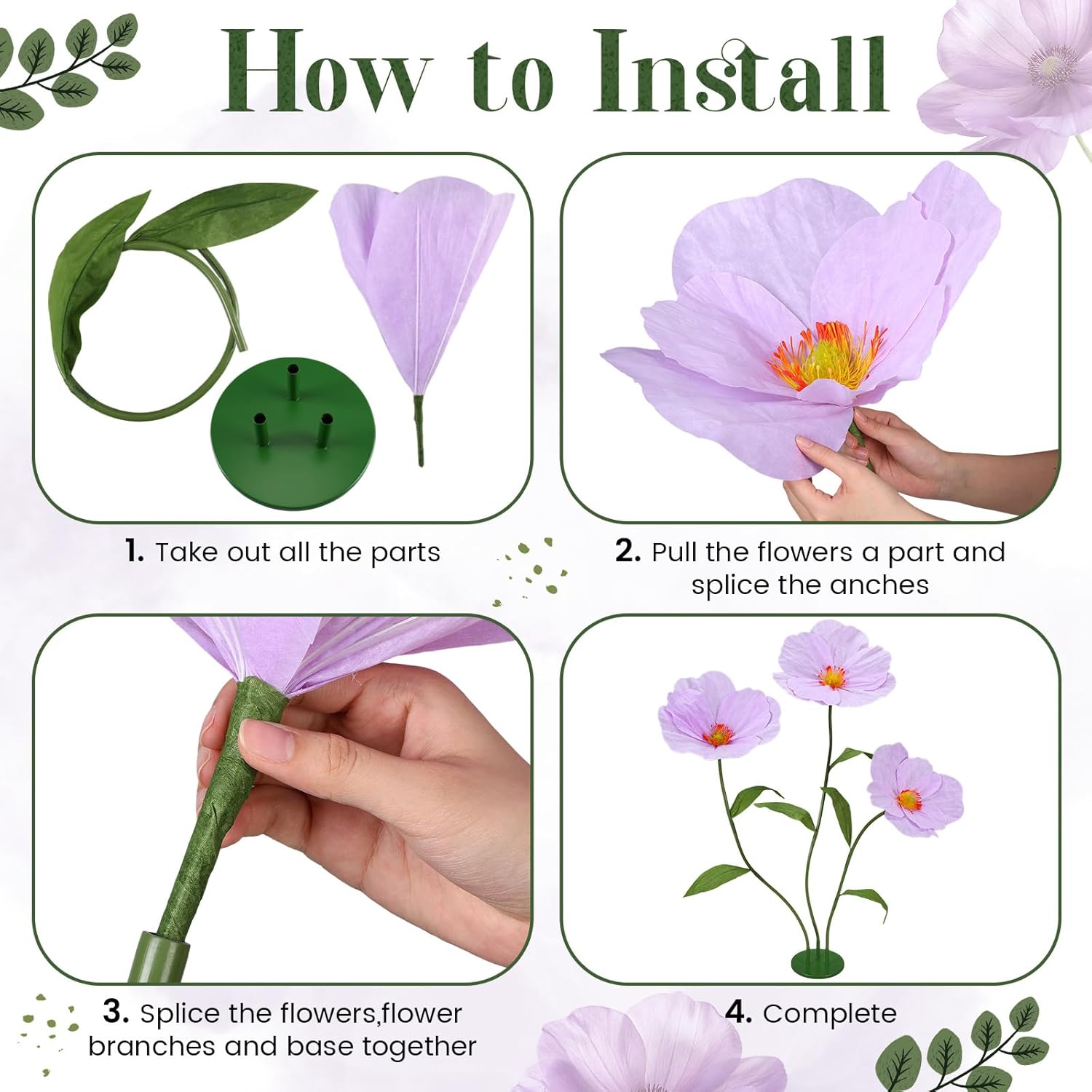 How to Install

1. Take out all the parts

2. Pull the flowers a part and splice the anches

3. Splice the flowers,flower branches and base together

4. Complete