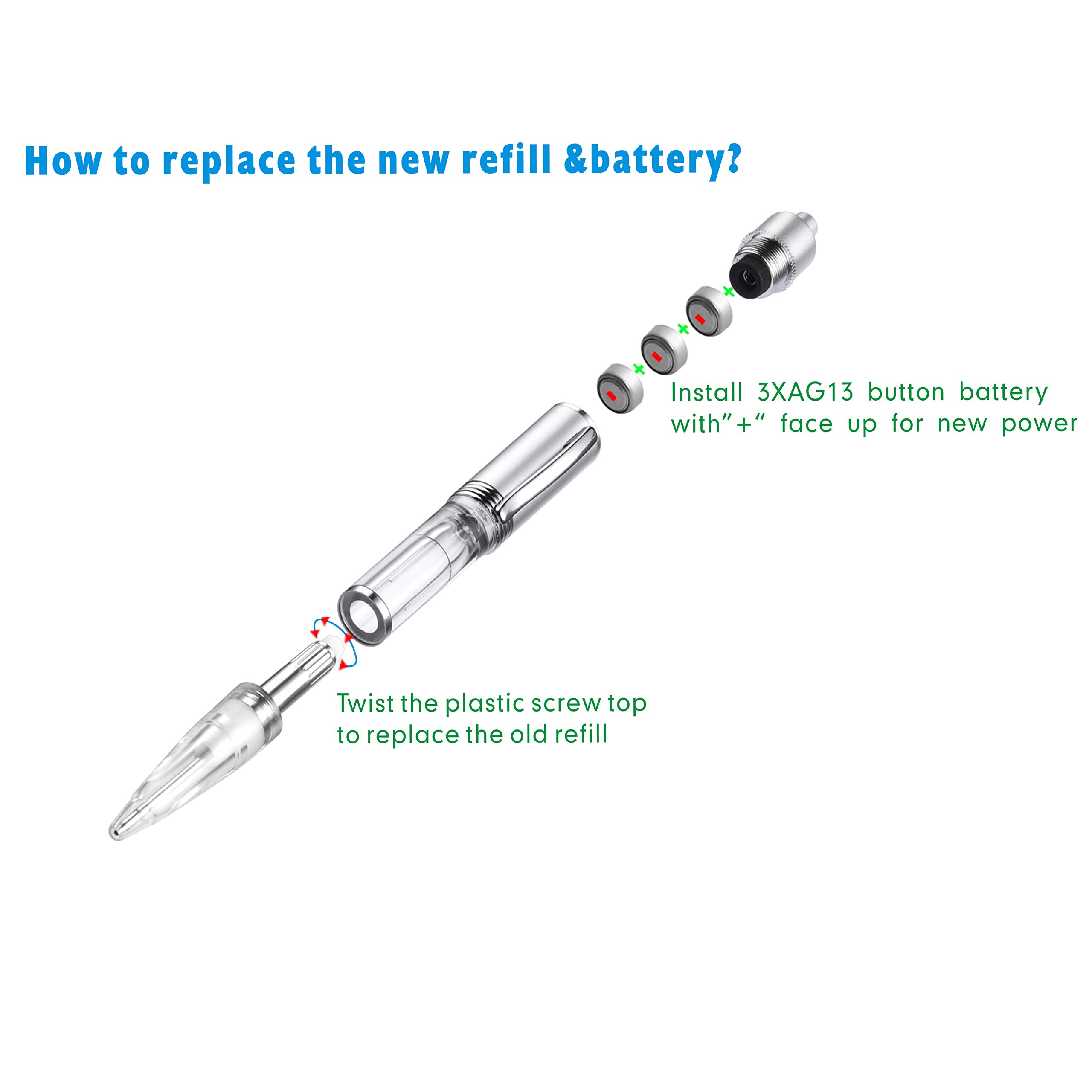 How to replace the new refill &battery?

+

+

+

Install 3XAG13 button battery with"+" face up for new power

Twist the plastic screw top to replace the old refill