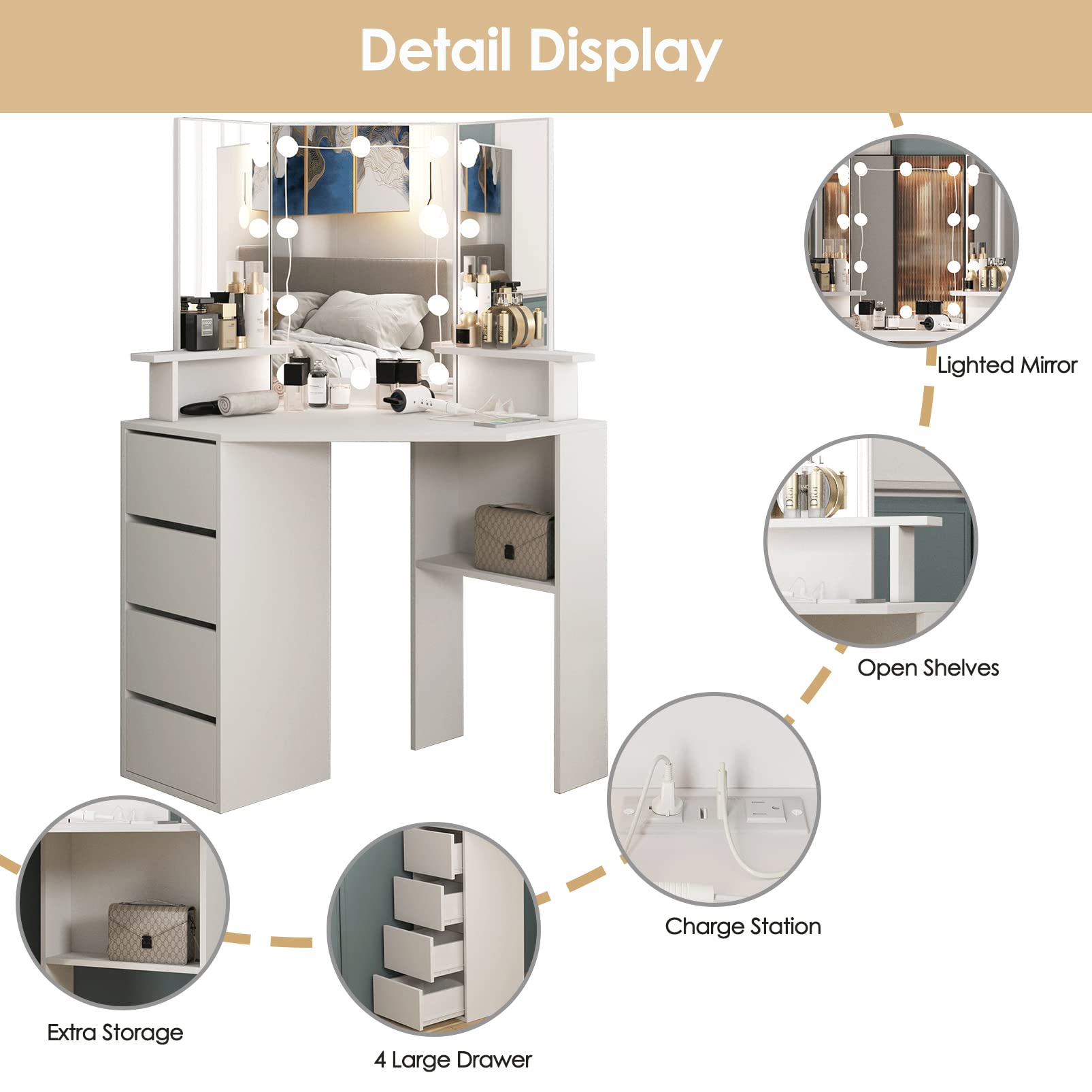 Detail Display

Lighted Mirror

Open Shelves

Charge Station

Extra Storage

4 Large Drawer