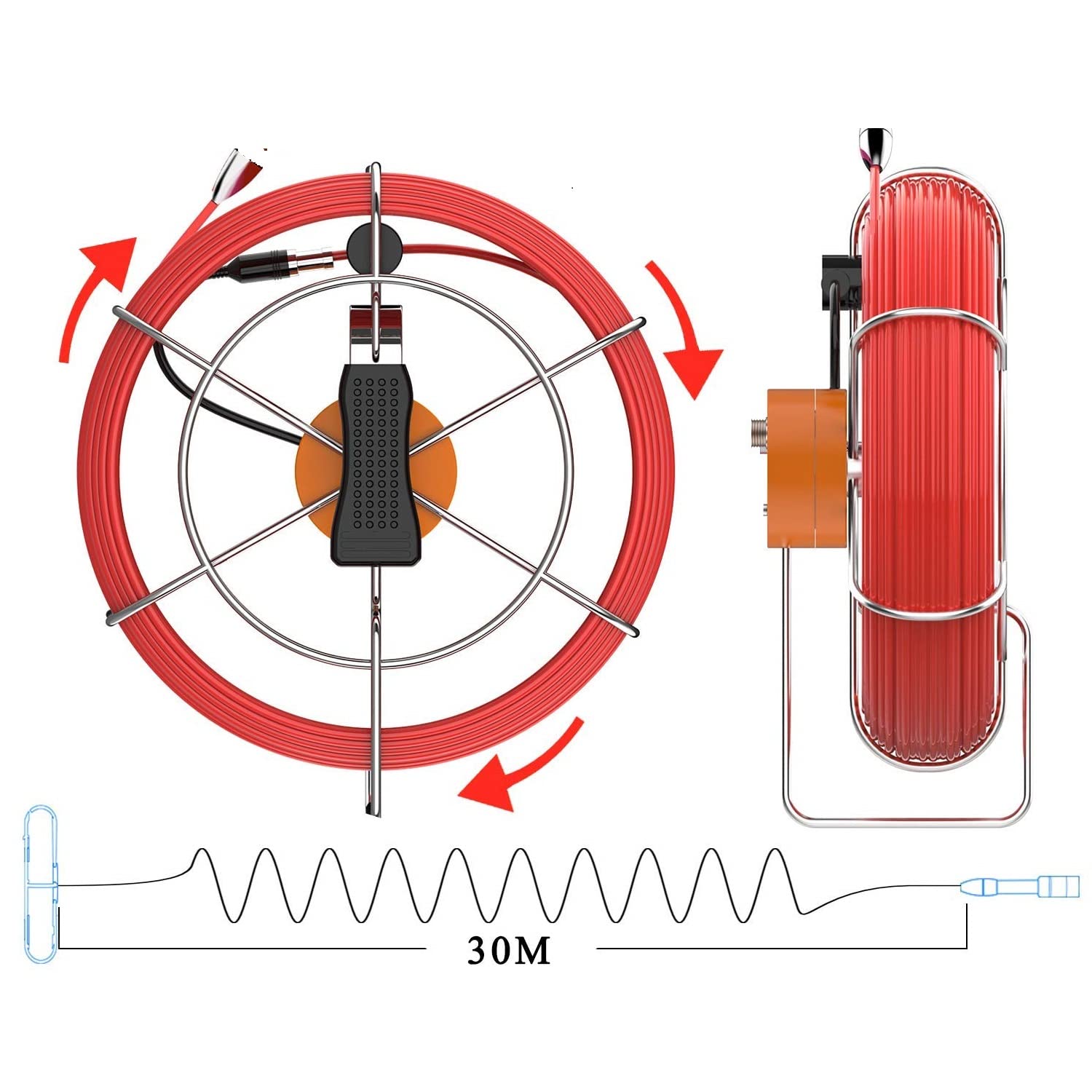 30M