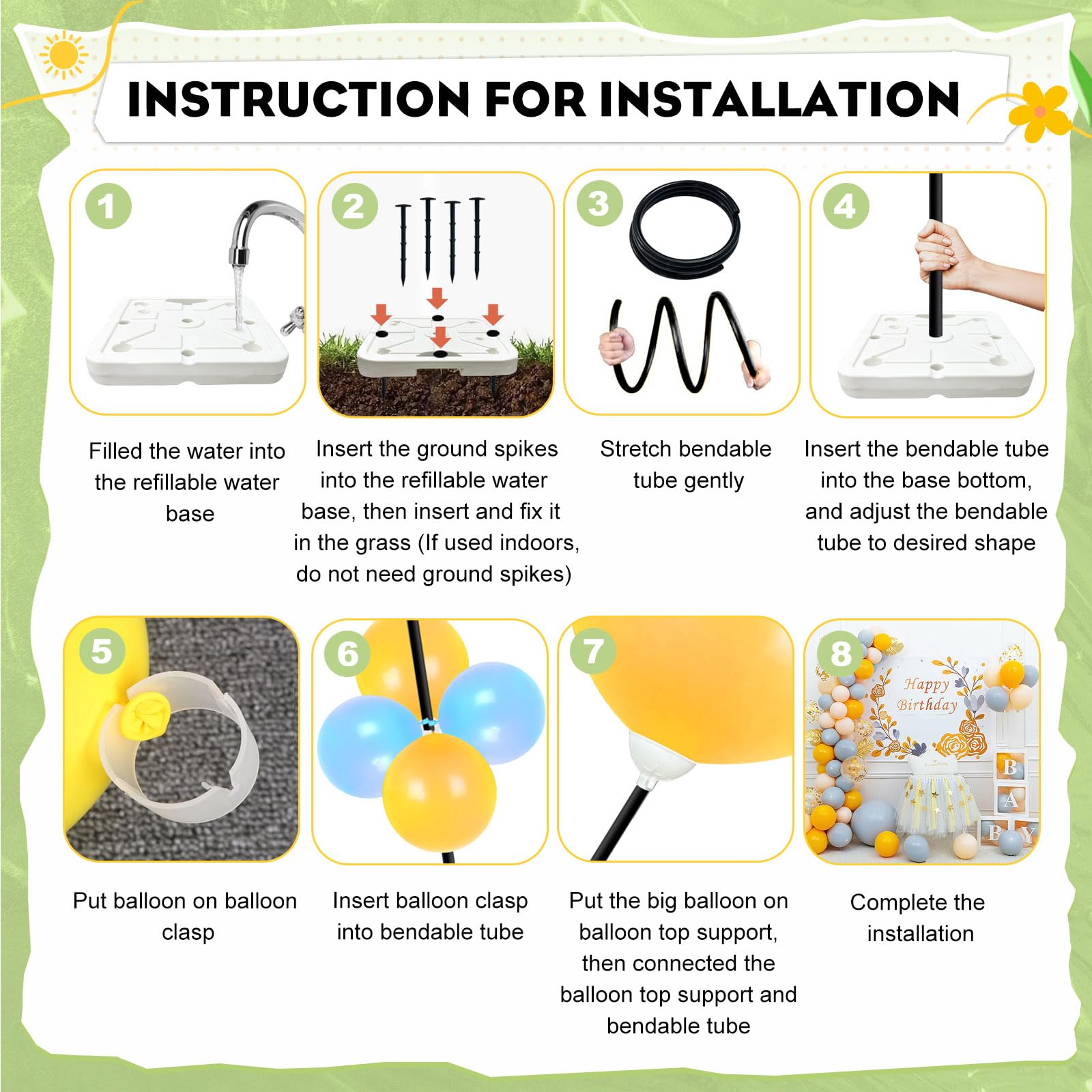 INSTRUCTION FOR INSTALLATION

1

Filled the water into the refillable water base

2

Insert the ground spikes into the refillable water base, then insert and fix it in the grass (If used indoors, do not need ground spikes)

3

Stretch bendable tube gently

4

Insert the bendable tube into the base bottom, and adjust the bendable tube to desired shape

5

Put balloon on balloon clasp

6

Insert balloon clasp into bendable tube

7

Put the big balloon on balloon top support, then connected the balloon top support and bendable tube

8

Happy Birthday

B A B Y

Complete the installation