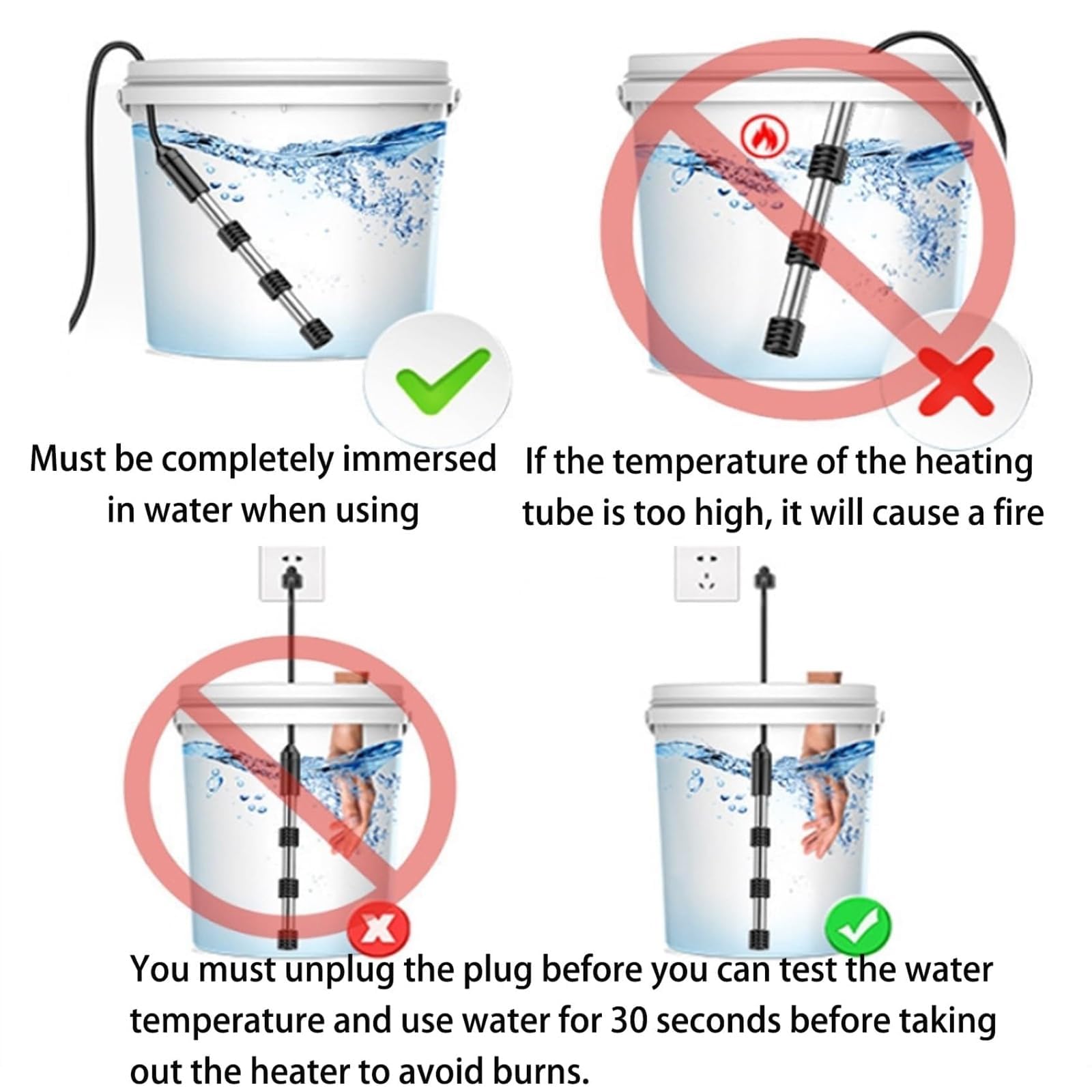 Must be completely immersed in water when using

If the temperature of the heating tube is too high, it will cause a fire

You must unplug the plug before you can test the water temperature and use water for 30 seconds before taking out the heater to avoid burns.