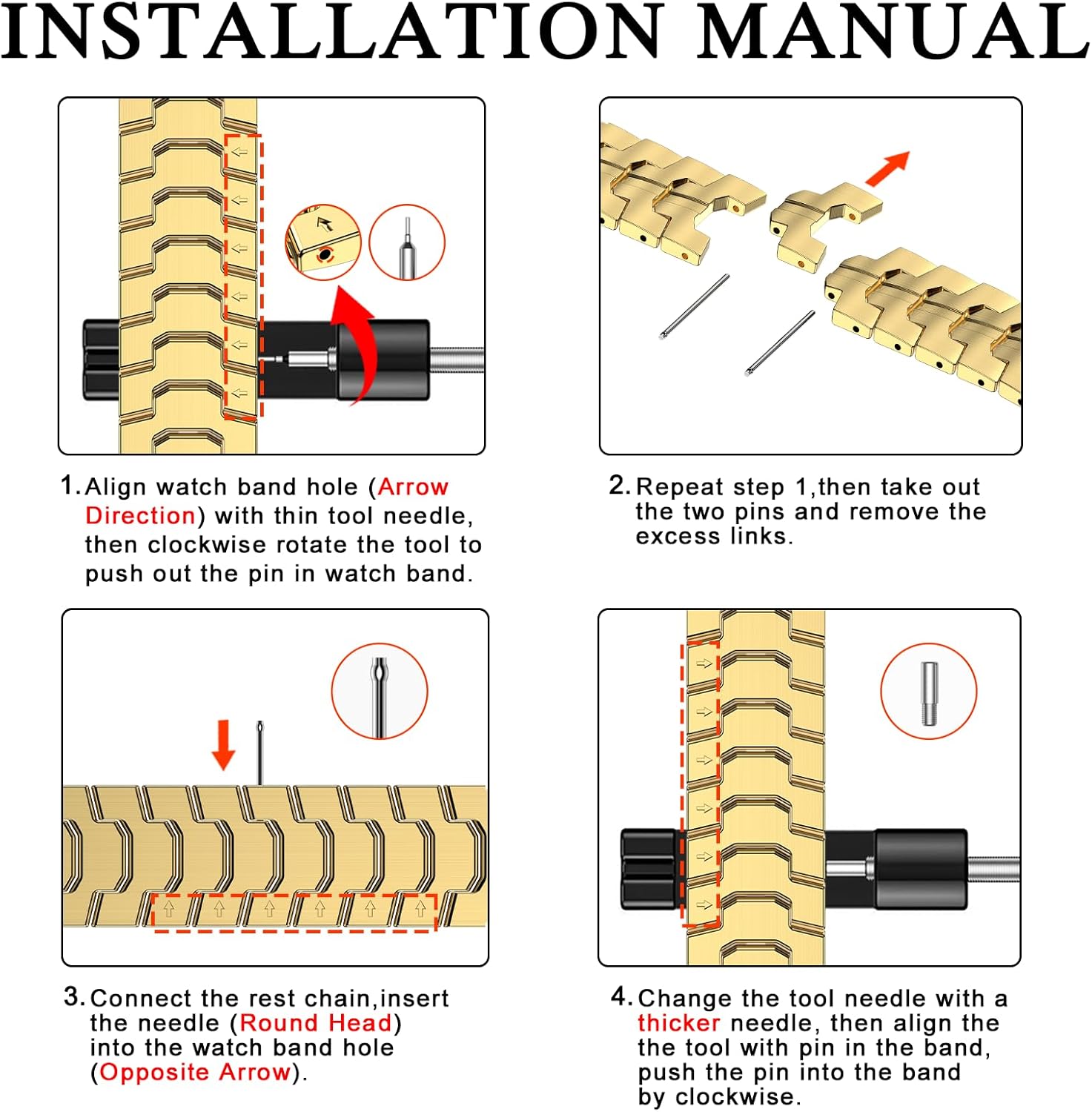 INSTALLATION MANUAL

1. Align watch band hole (Arrow Direction) with thin tool needle, then clockwise rotate the tool to push out the pin in watch band.

2. Repeat step 1,then take out the two pins and remove the excess links.

3. Connect the rest chain,insert the needle (Round Head) into the watch band hole (Opposite Arrow).

4. Change the tool needle with a thicker needle, then align the the tool with pin in the band, push the pin into the band by clockwise.