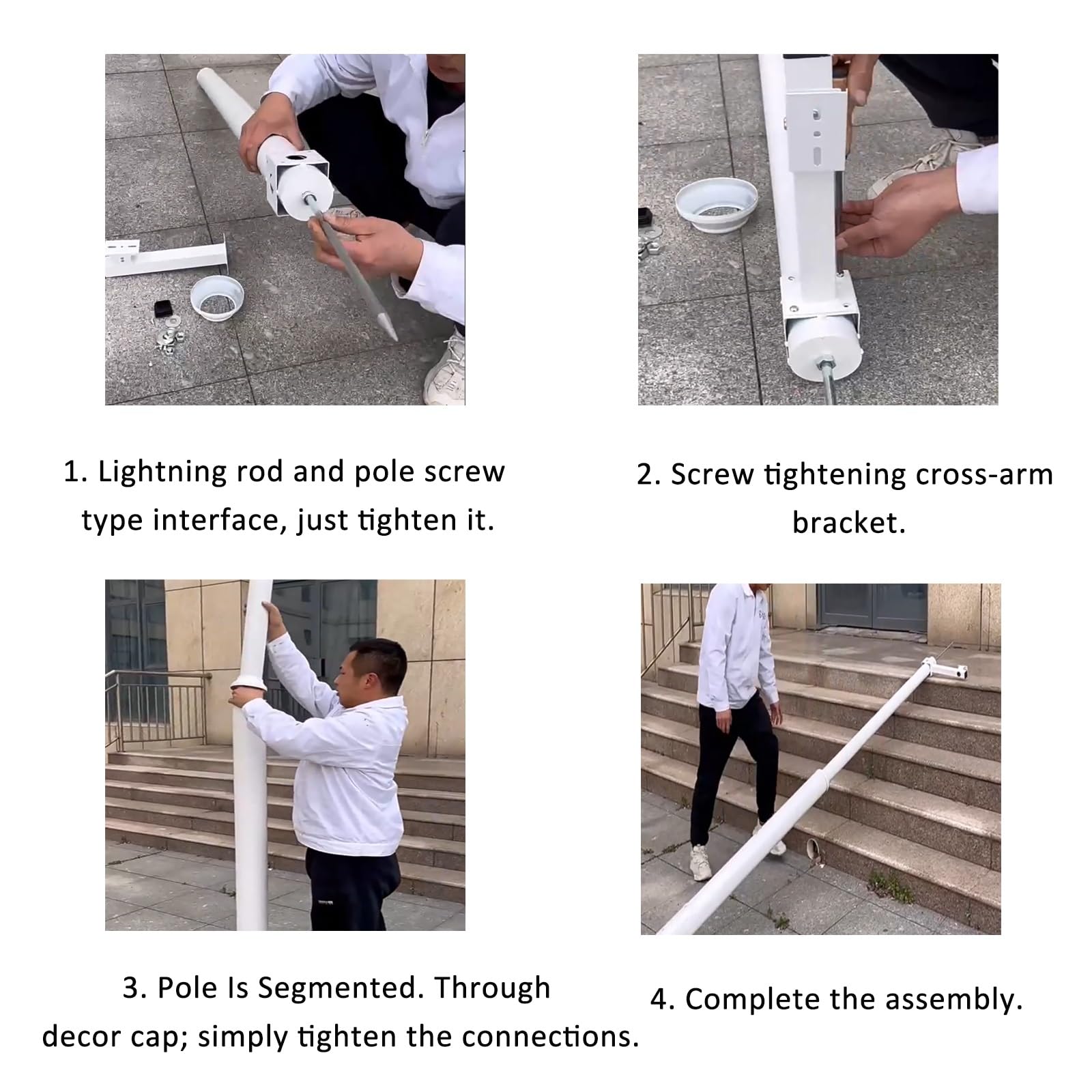 1. Lightning rod and pole screw type interface, just tighten it.

2. Screw tightening cross-arm bracket.

3. Pole Is Segmented. Through decor cap; simply tighten the connections.

4. Complete the assembly.