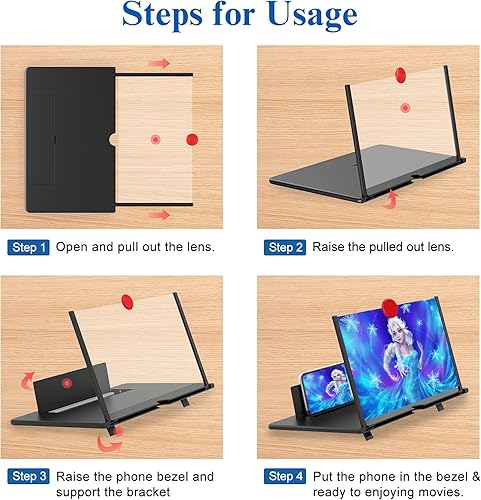 Steps for Usage

Step 1 Open and pull out the lens.

Step 2 Raise the pulled out lens.

Step 3 Raise the phone bezel and support the bracket

Step 4 Put the phone in the bezel & ready to enjoying movies.