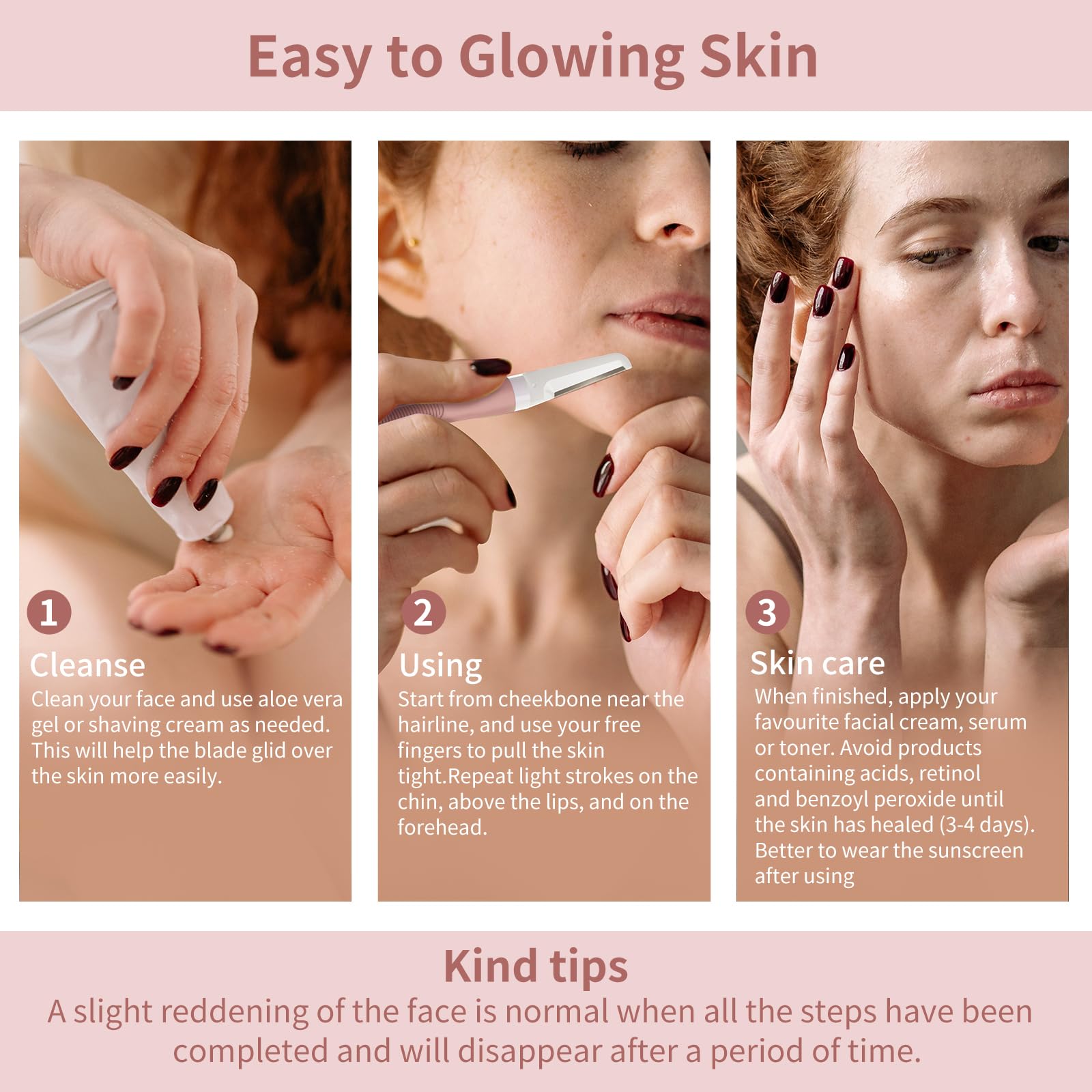 Easy to Glowing Skin

1
Cleanse
Clean your face and use aloe vera gel or shaving cream as needed. This will help the blade glid over the skin more easily.

2
Using
Start from cheekbone near the hairline, and use your free fingers to pull the skin tight.Repeat light strokes on the chin, above the lips, and on the forehead.

3
Skin care
When finished, apply your favourite facial cream, serum or toner. Avoid products containing acids, retinol and benzoyl peroxide until the skin has healed (3-4 days). Better to wear the sunscreen after using

Kind tips
A slight reddening of the face is normal when all the steps have been completed and will disappear after a period of time.