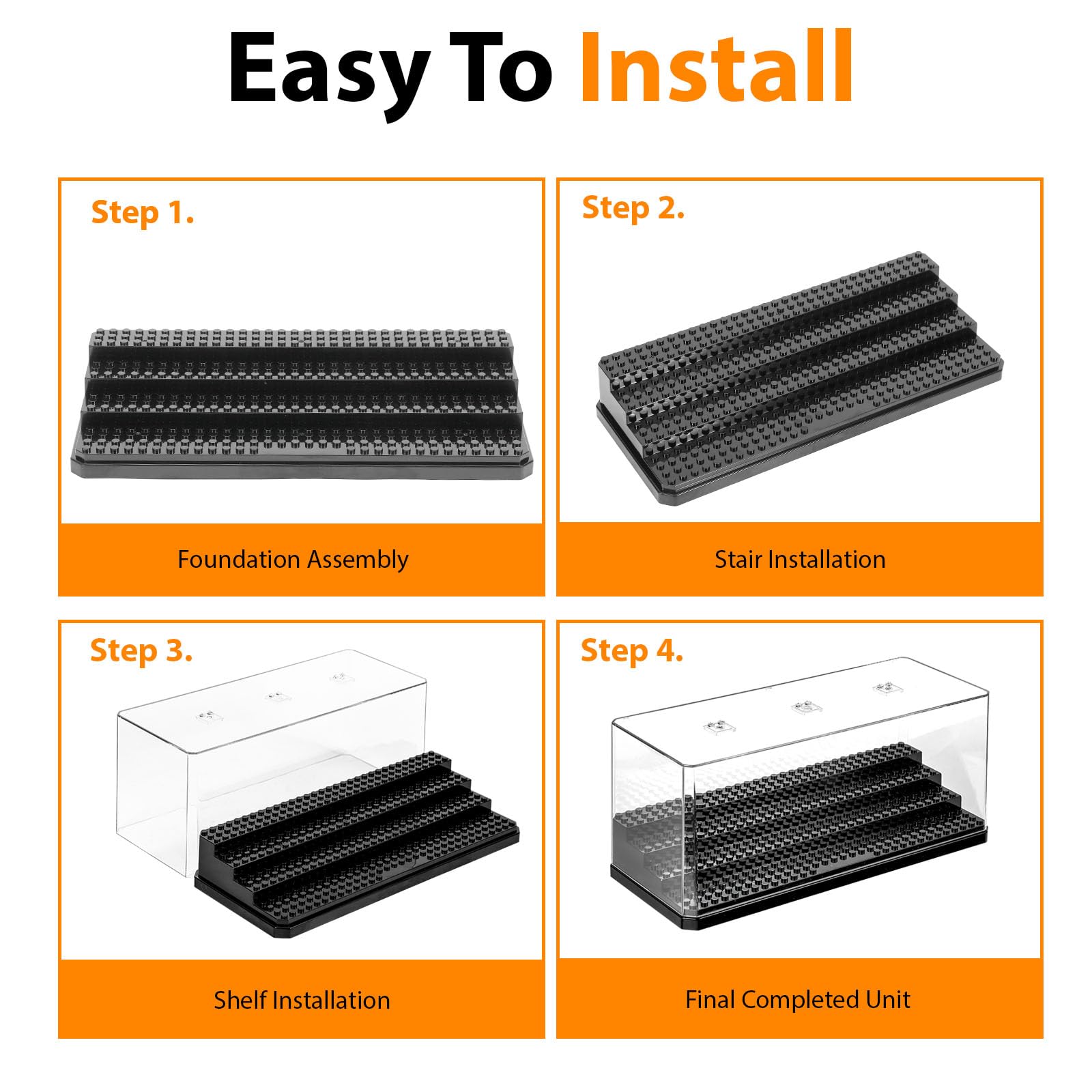 Easy To Install

Step 1.

Foundation Assembly

Step 2.

Stair Installation

Step 3.

Shelf Installation

Step 4.

Final Completed Unit