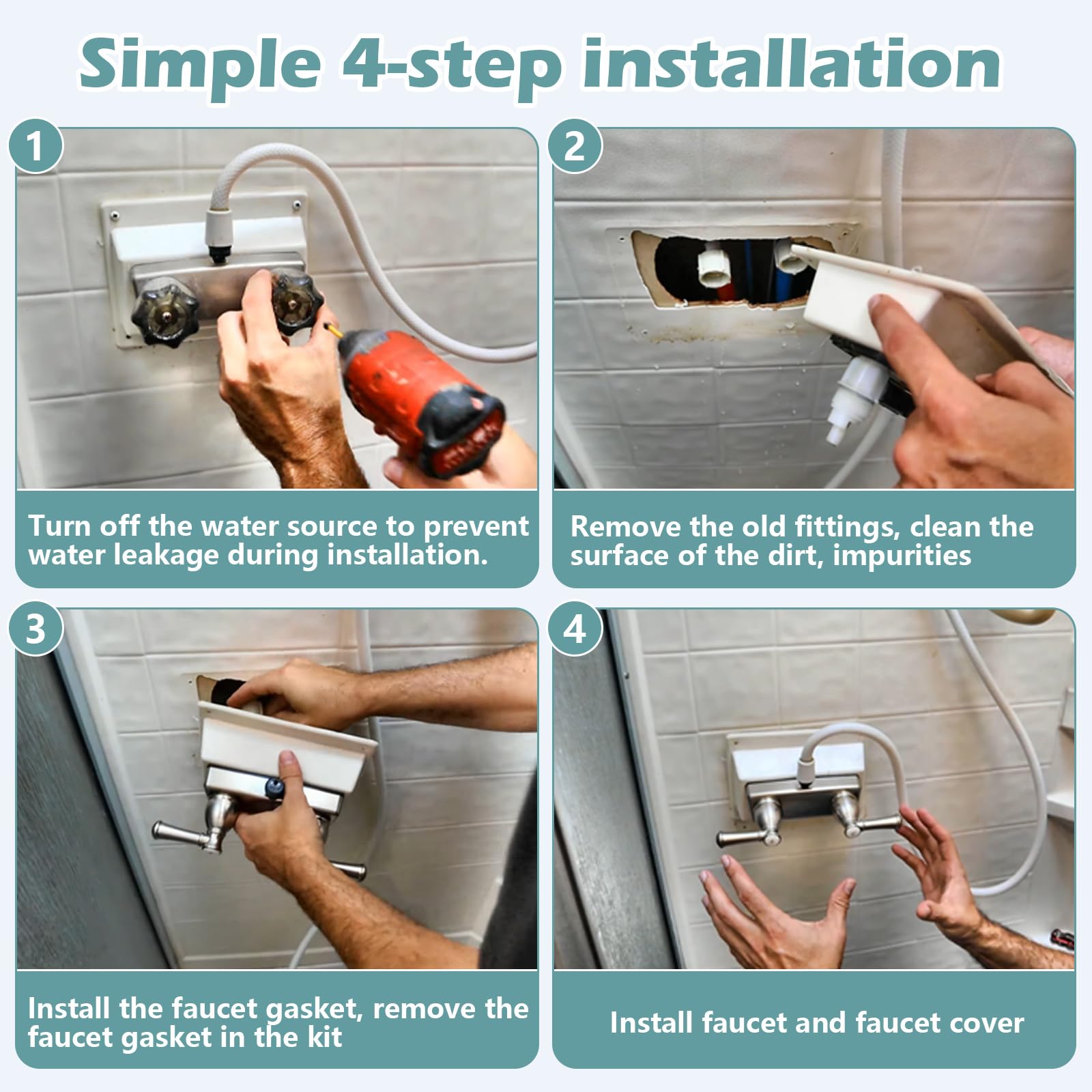 Simple 4-step installation

1

Turn off the water source to prevent water leakage during installation.

2

Remove the old fittings, clean the surface of the dirt, impurities

3

Install the faucet gasket, remove the faucet gasket in the kit

4

Install faucet and faucet cover