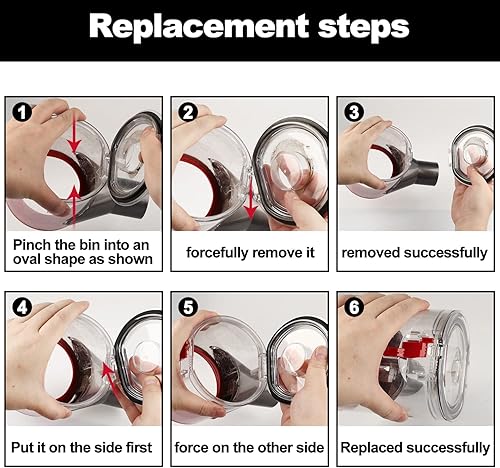 Replacement steps

1
Pinch the bin into an oval shape as shown

2
forcefully remove it

3
removed successfully

4
Put it on the side first

5
force on the other side

6
Replaced successfully