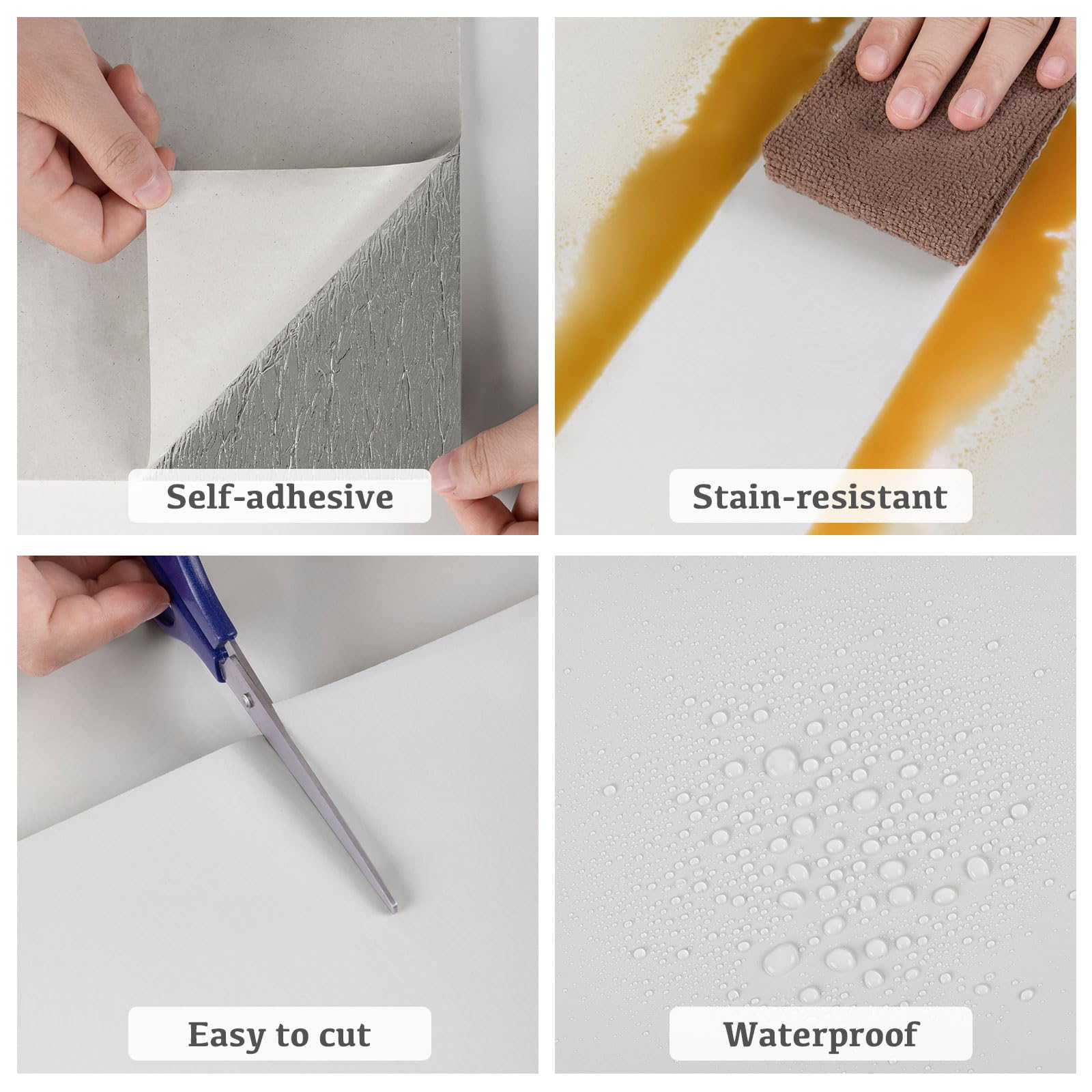 Self-adhesive

Stain-resistant

Easy to cut

Waterproof