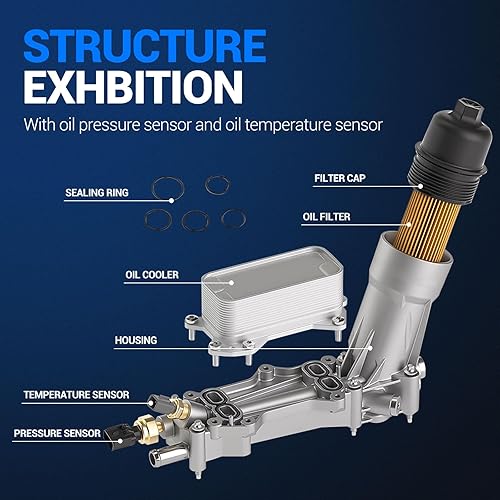 STRUCTURE EXHBITION

With oil pressure sensor and oil temperature sensor

SEALING RING

FILTER CAP

OIL FILTER

OIL COOLER

HOUSING

TEMPERATURE SENSOR

PRESSURE SENSOR