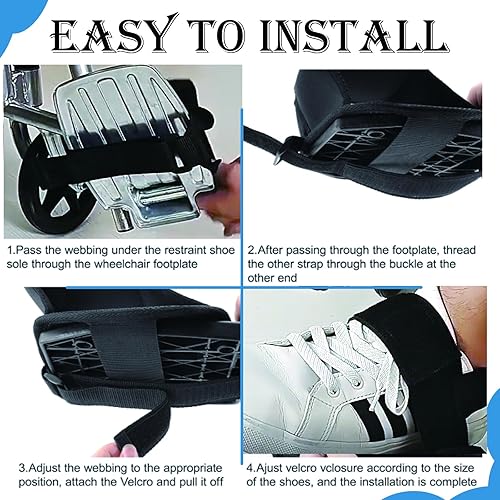 EASY TO INSTALL

1.Pass the webbing under the restraint shoe sole through the wheelchair footplate

2.After passing through the footplate, thread the other strap through the buckle at the other end

3.Adjust the webbing to the appropriate position, attach the Velcro and pull it off

4.Ajust velcro vclosure according to the size of the shoes, and the installation is complete