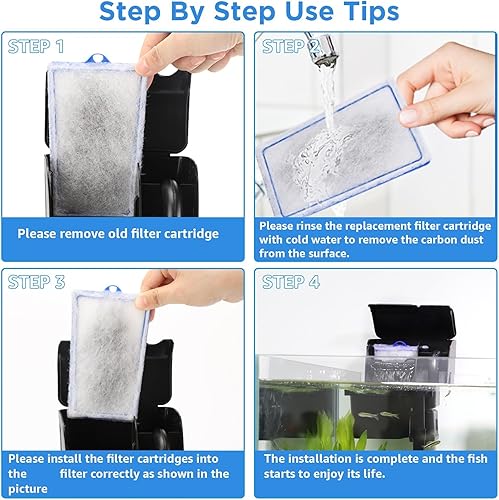 Step By Step Use Tips

STEP 1

Please remove old filter cartridge

STEP 2

Please rinse the replacement filter cartridge with cold water to remove the carbon dust from the surface.

STEP 3

Please install the filter cartridges into the filter correctly as shown in the picture

STEP 4

The installation is complete and the fish starts to enjoy its life.