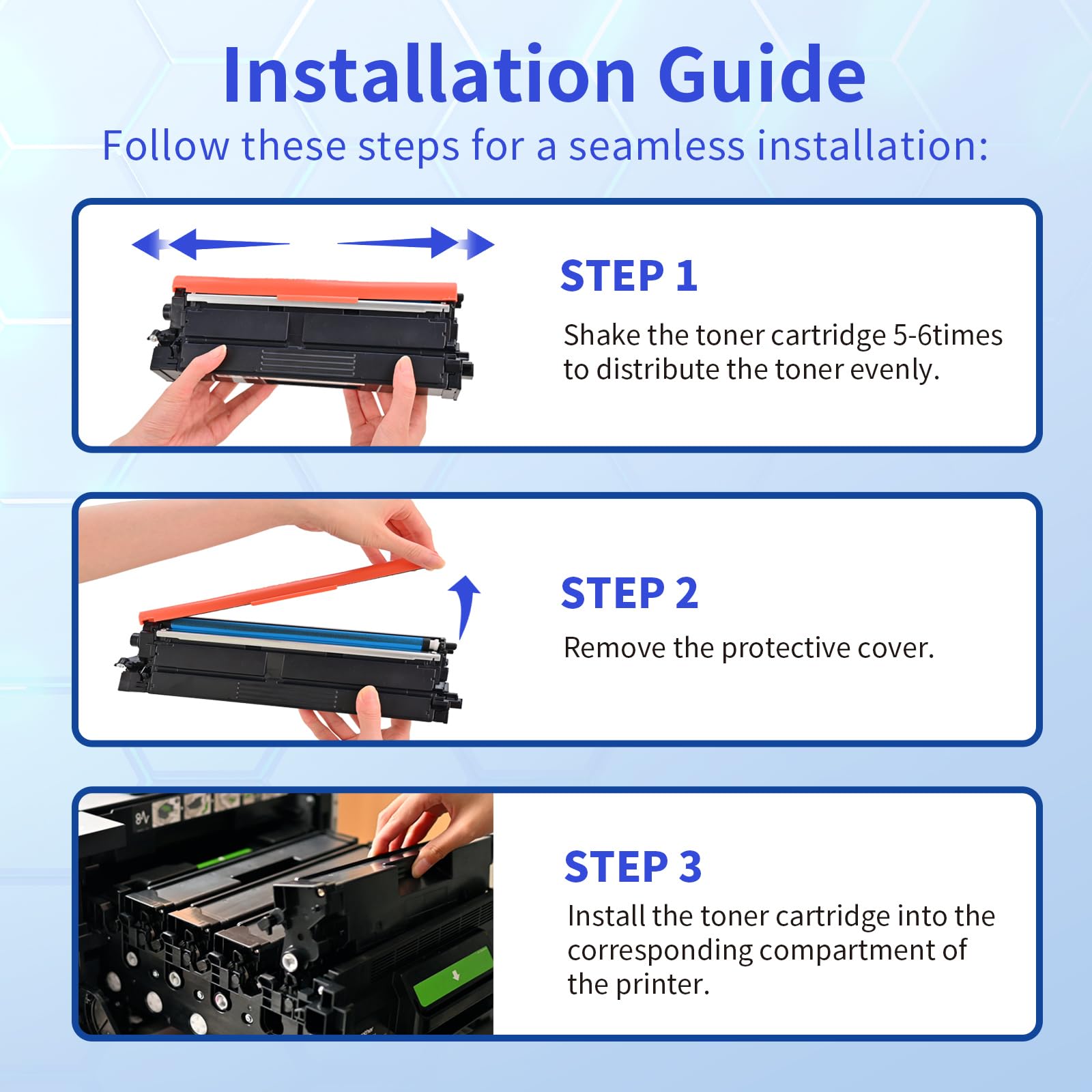 Installation Guide

Follow these steps for a seamless installation:

STEP 1

Shake the toner cartridge 5-6times to distribute the toner evenly.

STEP 2

Remove the protective cover.

STEP 3

Install the toner cartridge into the corresponding compartment of the printer.