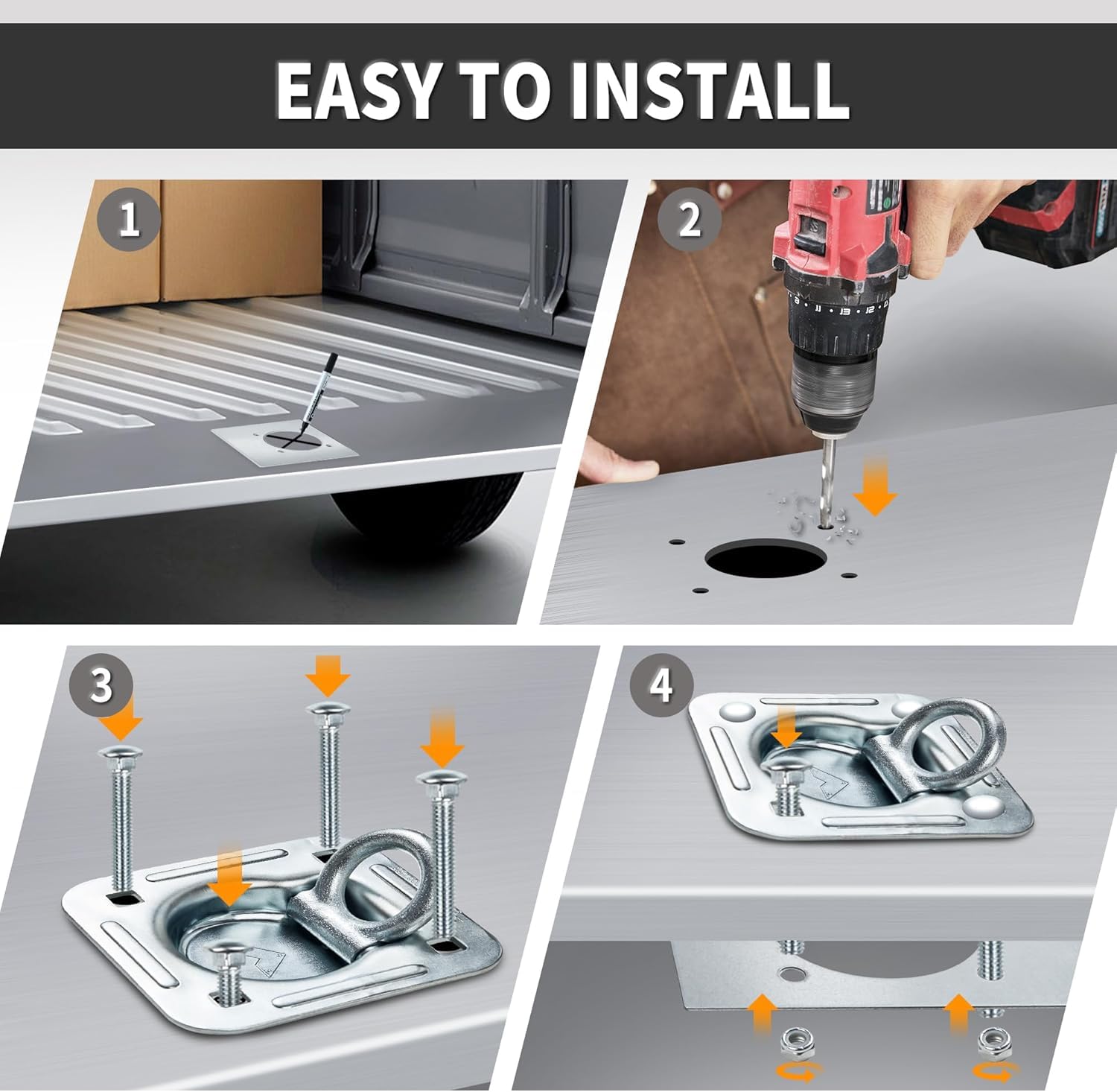 EASY TO INSTALL

1

2

3

4