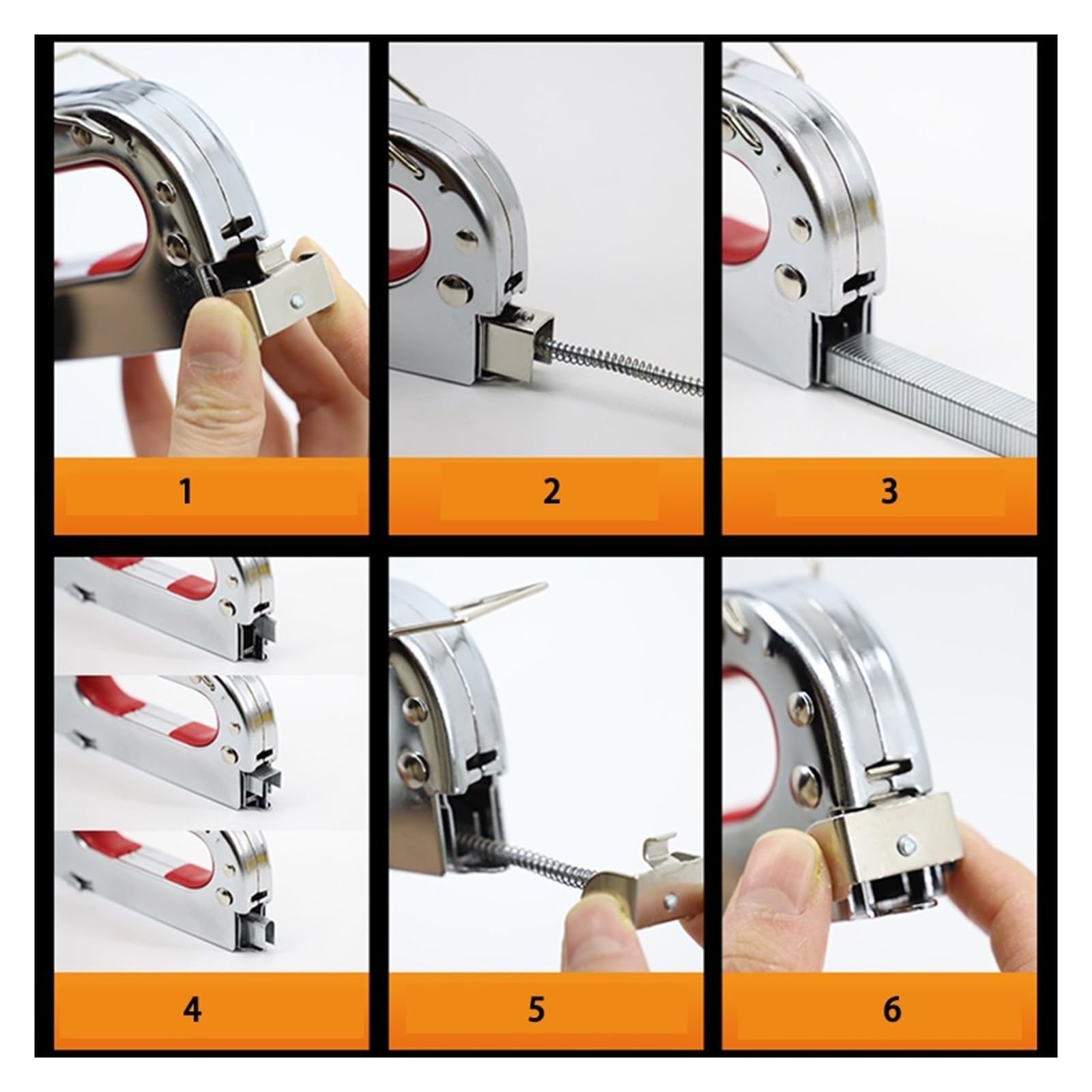 1

2

3

4

5

6