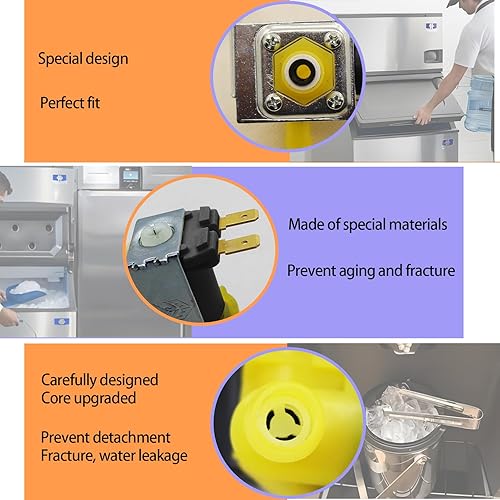 Special design

Perfect fit

Made of special materials

Prevent aging and fracture

Carefully designed
Core upgraded

Prevent detachment
Fracture, water leakage